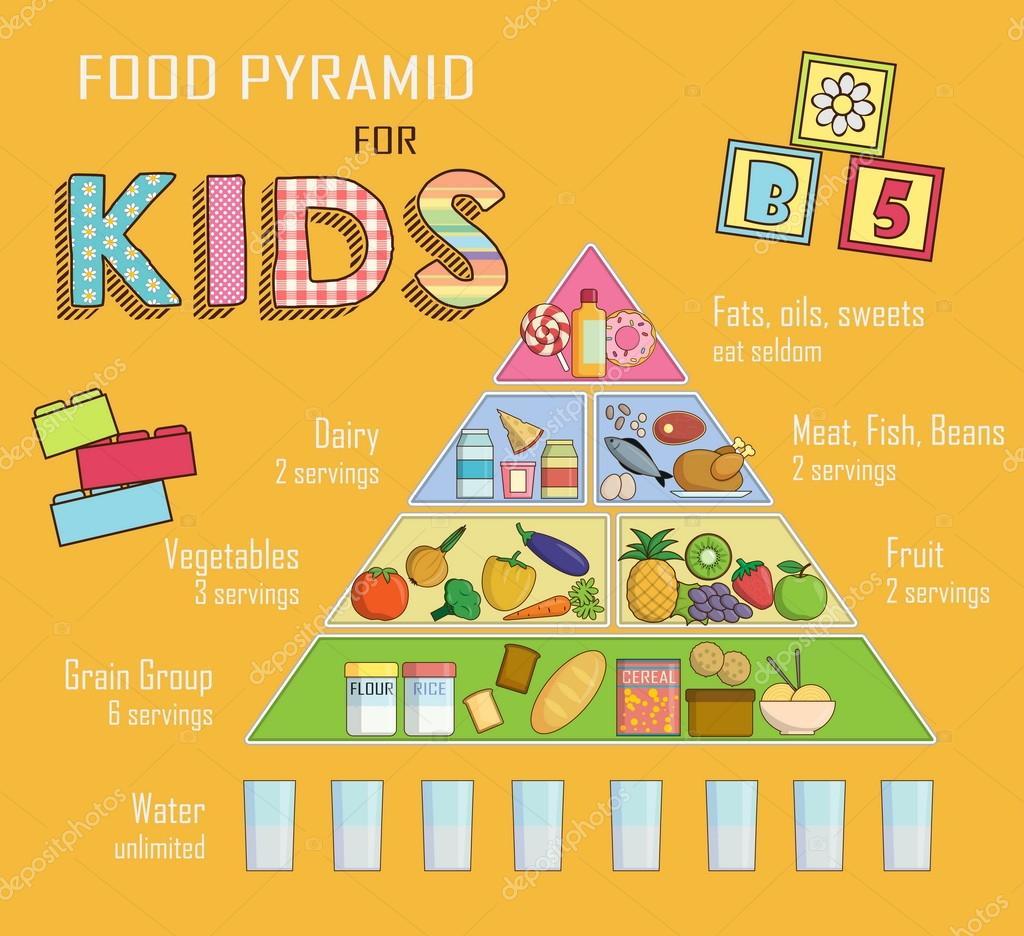 FOOD PYRAMID
FOR
KIDS

B
5

Fats, oils, sweets
eat seldom

Dairy
2 servings

Meat, Fish, Beans
2 servings

Vegetables
3 servings

Fruit
2 servings

Grain Group
6 servings

FLOUR
RICE
CEREAL

Water
unlimited

depositphotos