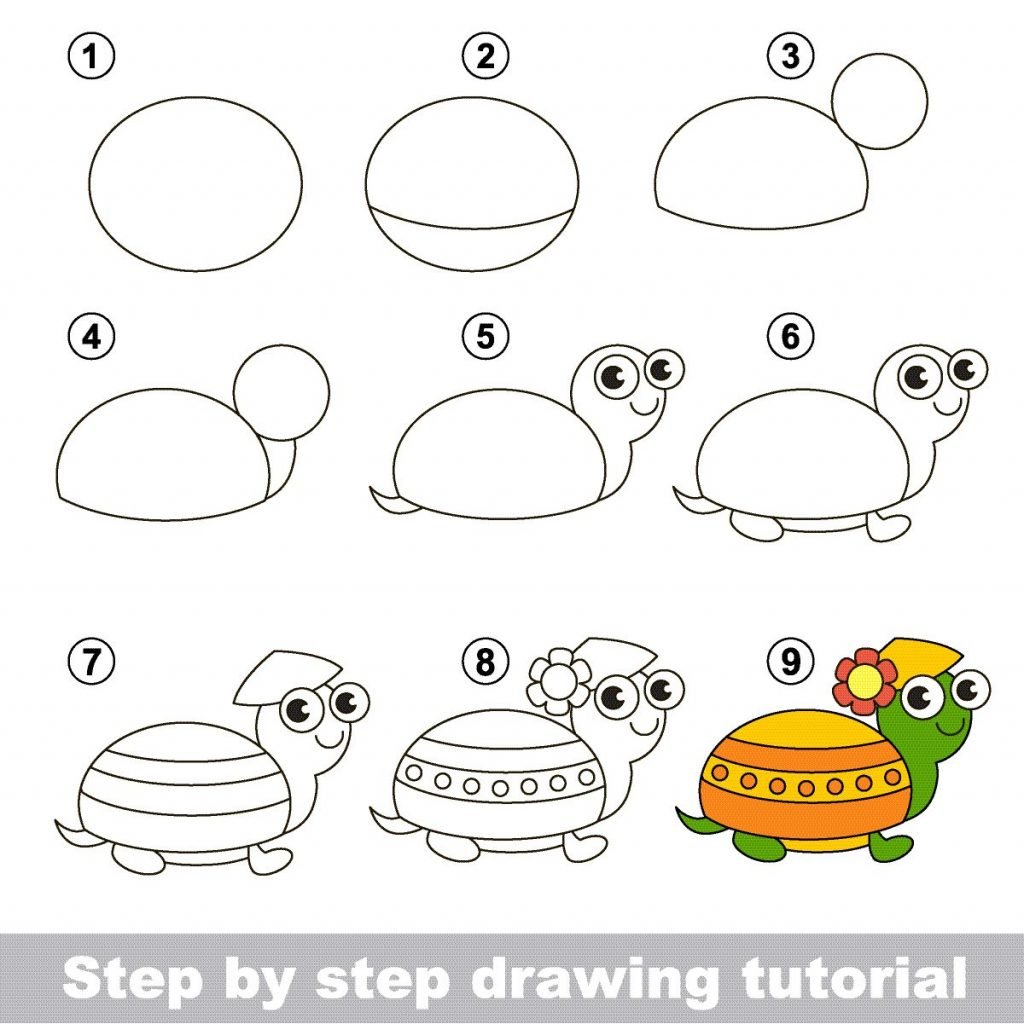 1
2
3
4
5
6
7
8
9
Step by step drawing tutorial