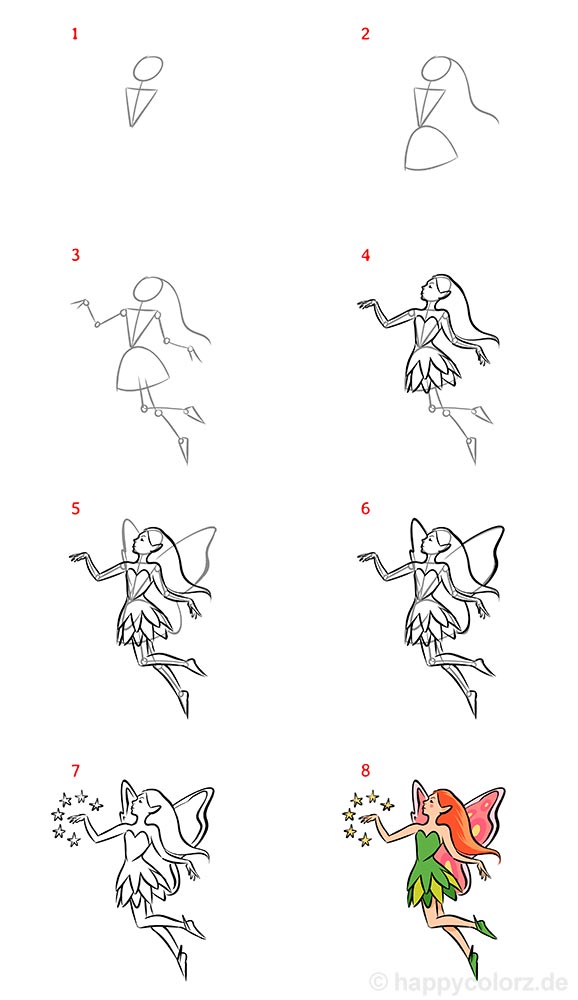 1

2

3

4

5

6

7

8

© happycolorz.de