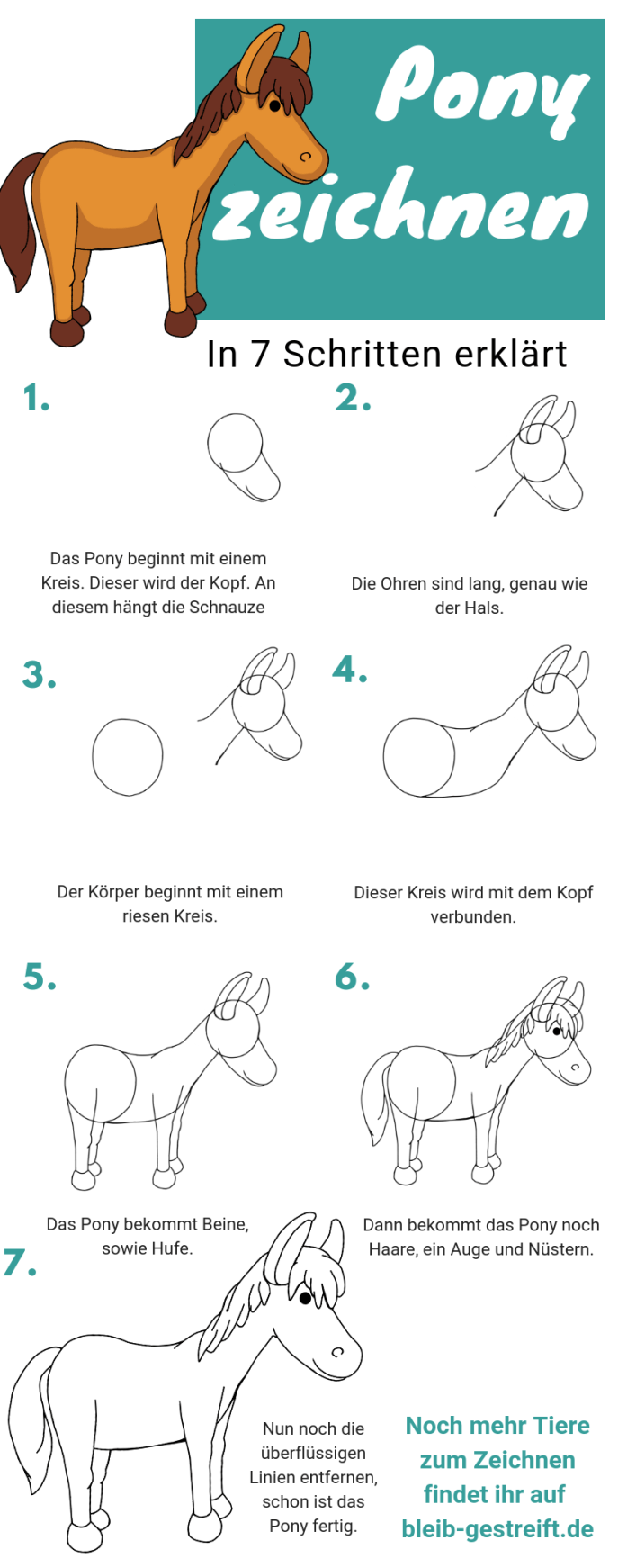 Pony zeichnen

In 7 Schritten erklärt

1.

Das Pony beginnt mit einem Kreis. Dieser wird der Kopf. An diesem hängt die Schnauze

2.

Die Ohren sind lang, genau wie der Hals.

3.

Der Körper beginnt mit einem riesen Kreis.

4.

Dieser Kreis wird mit dem Kopf verbunden.

5.

Das Pony bekommt Beine, sowie Hufe.

6.

Dann bekommt das Pony noch Haare, ein Auge und Nüstern.

7.

Nun noch die überflüssigen Linien entfernen, schon ist das Pony fertig.

Noch mehr Tiere zum Zeichnen findet ihr auf bleib-gestreift.de