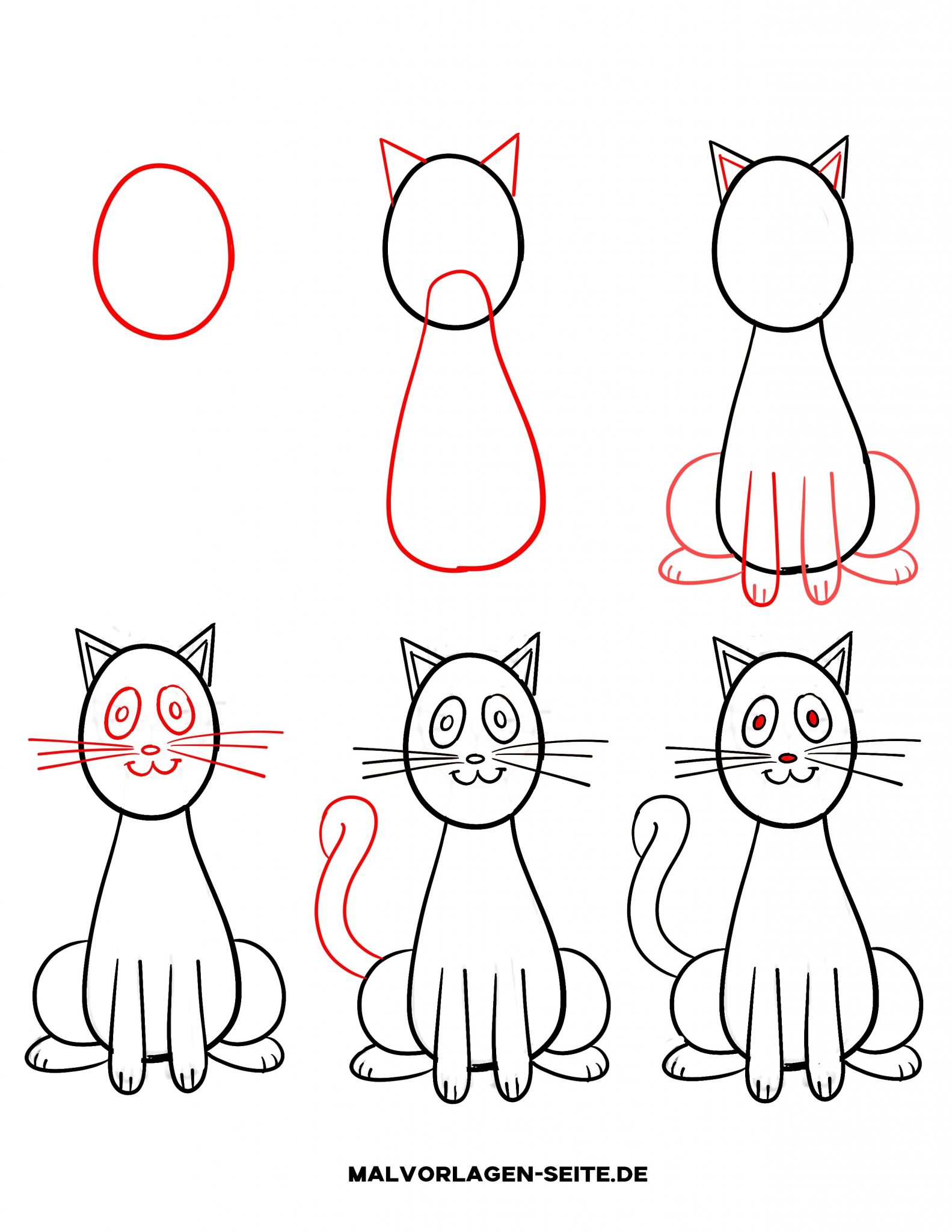 MALVORLAGEN-SEITE.DE