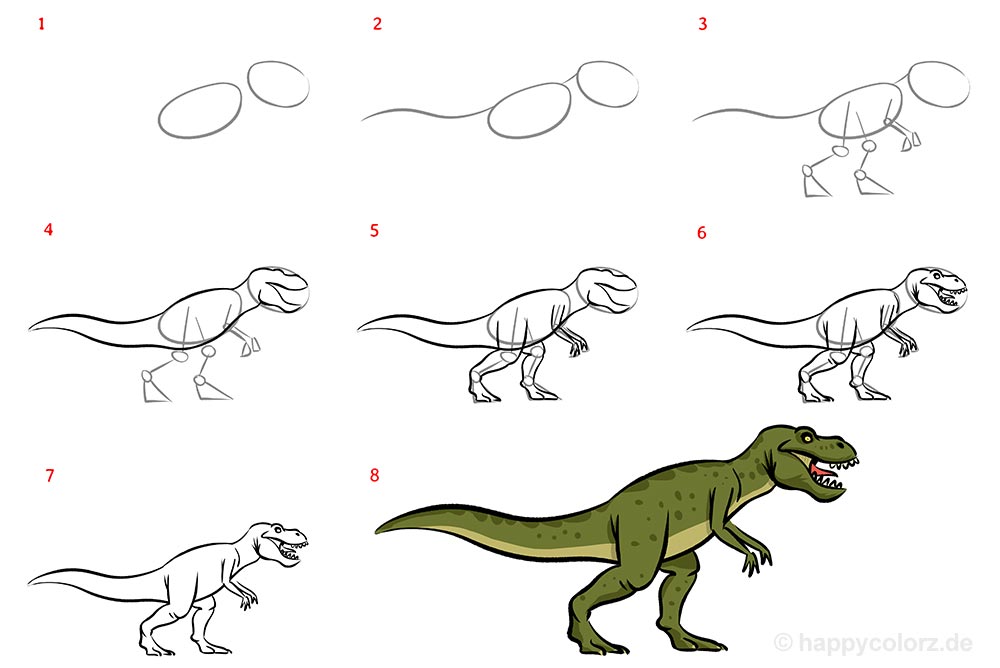 1

2

3

4

5

6

7

8

© happycolorz.de