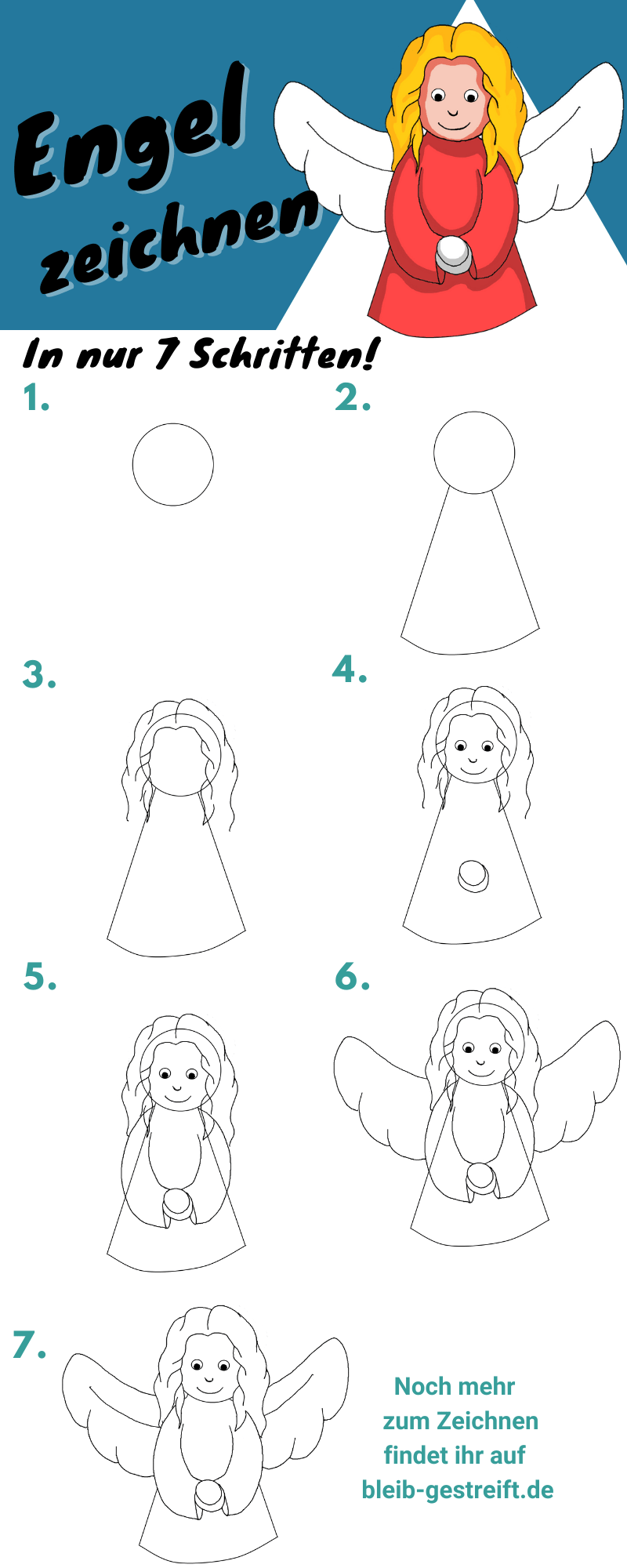 Engel zeichnen

In nur 7 Schritten!

1.

2.

3.

4.

5.

6.

7.

Noch mehr zum Zeichnen findet ihr auf bleib-gestreift.de