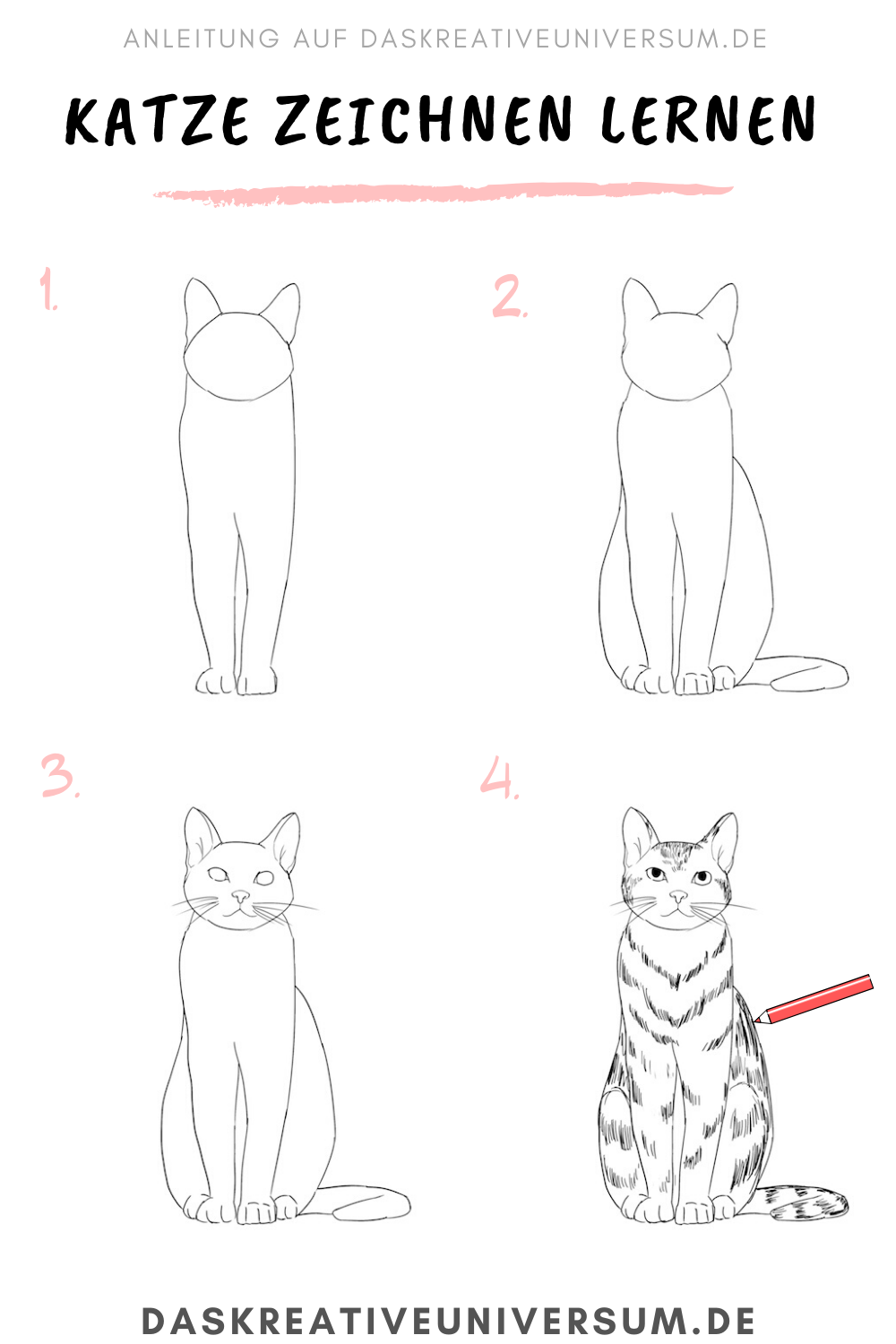 ANLEITUNG AUF DASKREATIVEUNIVERSUM.DE

KATZE ZEICHNEN LERNEN

1.

2.

3.

4.

DASKREATIVEUNIVERSUM.DE