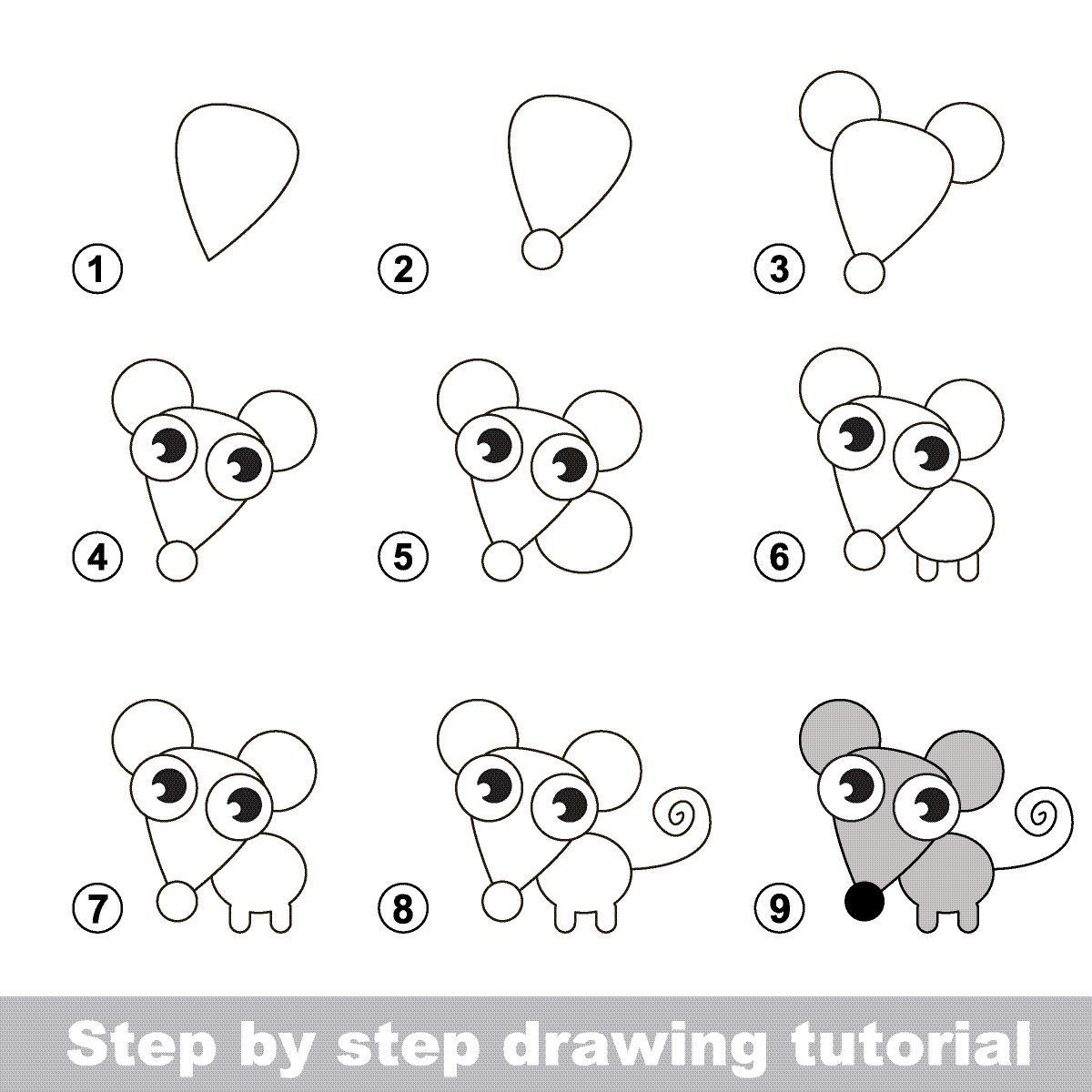 1
2
3
4
5
6
7
8
9

Step by step drawing tutorial