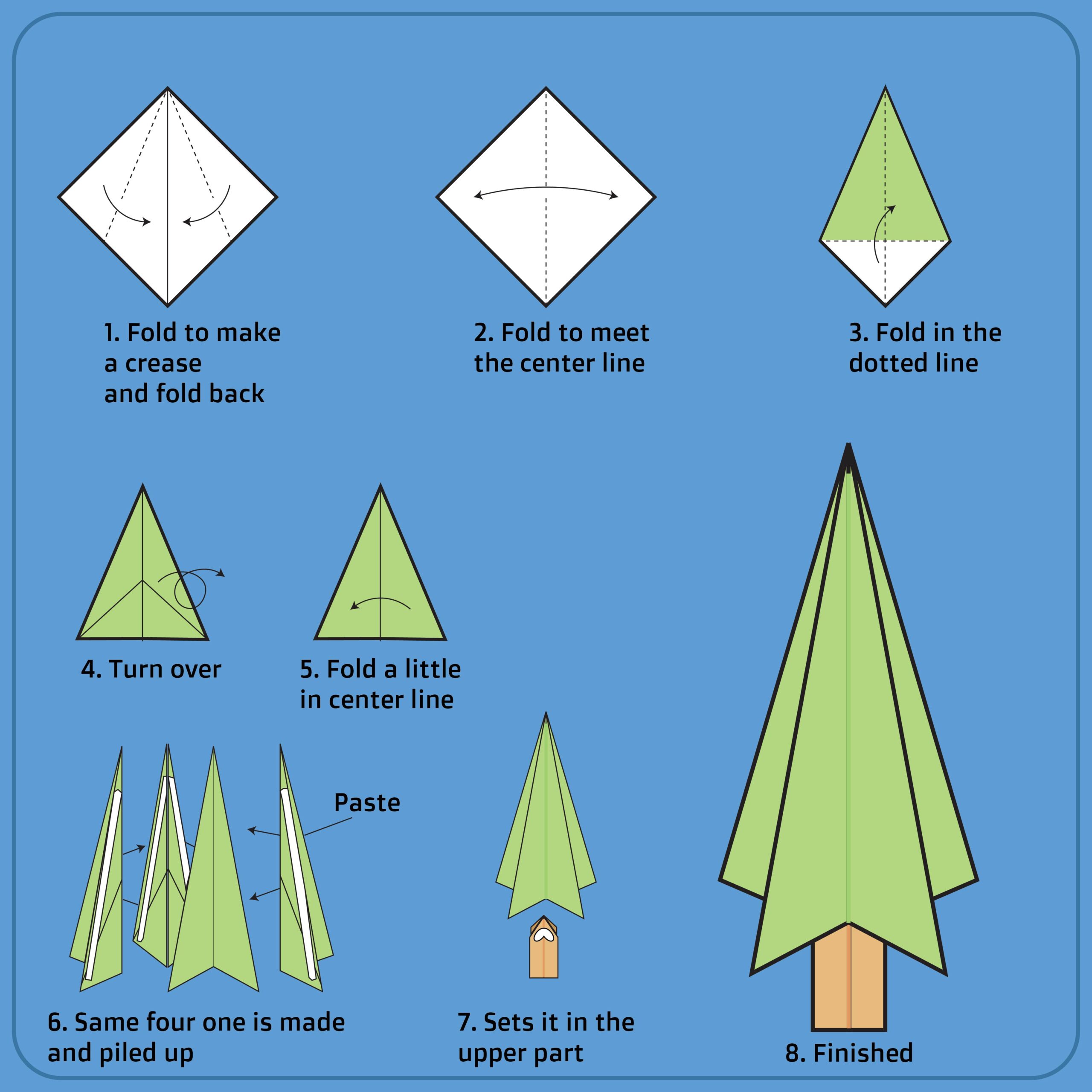 1. Fold to make a crease and fold back

2. Fold to meet the center line

3. Fold in the dotted line

4. Turn over

5. Fold a little in center line

Paste

6. Same four one is made and piled up

7. Sets it in the upper part

8. Finished