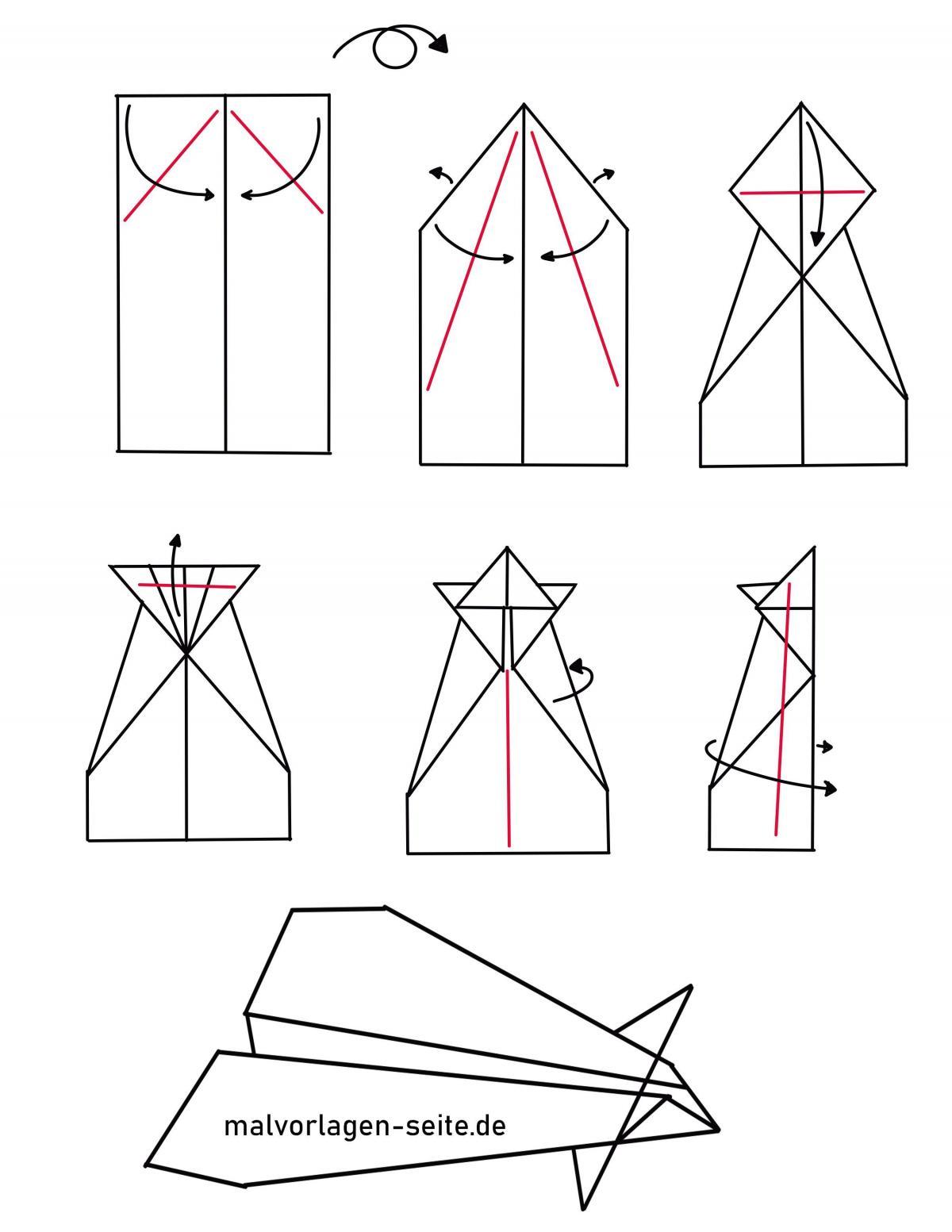 malvorlagen-seite.de