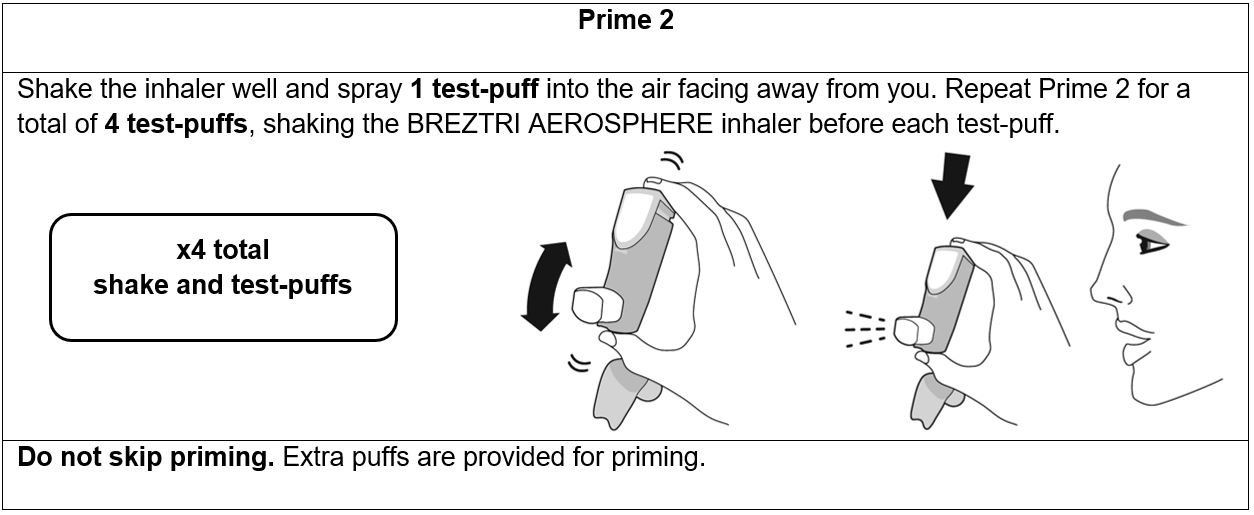 Prime 2

Shake the inhaler well and spray 1 test-puff into the air facing away from you. Repeat Prime 2 for a total of 4 test-puffs, shaking the BREZTRI AEROSPHERE inhaler before each test-puff.

x4 total
shake and test-puffs

Do not skip priming. Extra puffs are provided for priming.