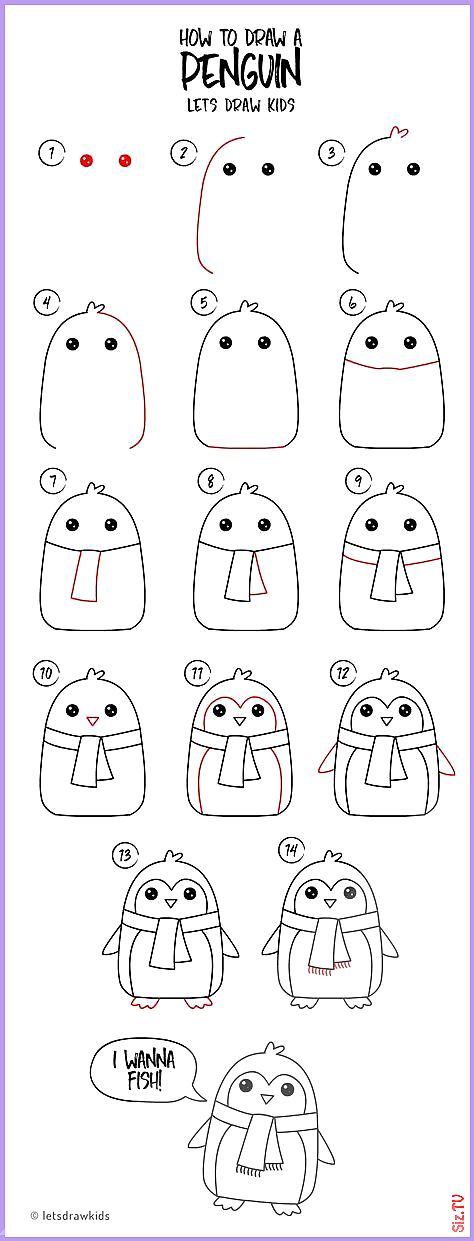 HOW TO DRAW A
PENGUIN
LETS DRAW KIDS

1
2
3
4
5
6
7
8
9
10
11
12
13
14

I WANNA FISH!

© letsdrawkids

Siz.TV