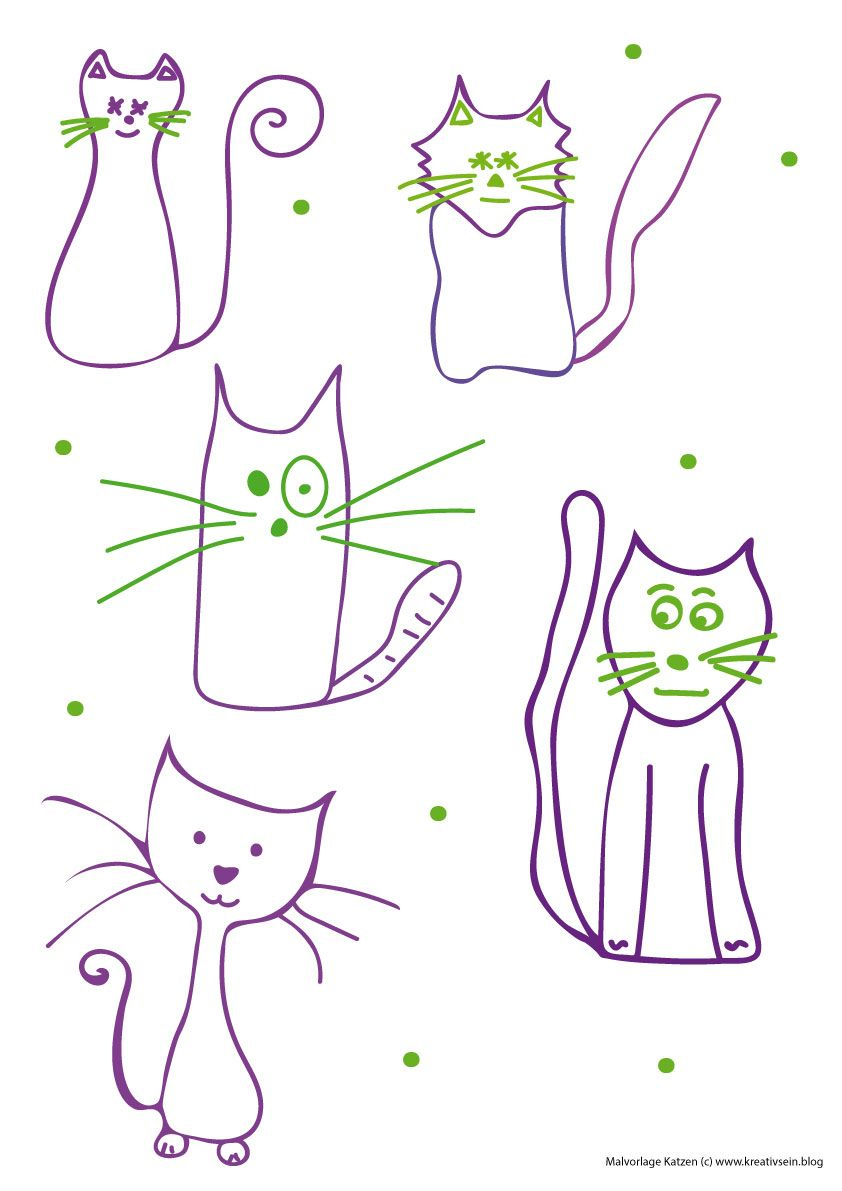 Malvorlage Katzen (c) www.kreativsein.blog