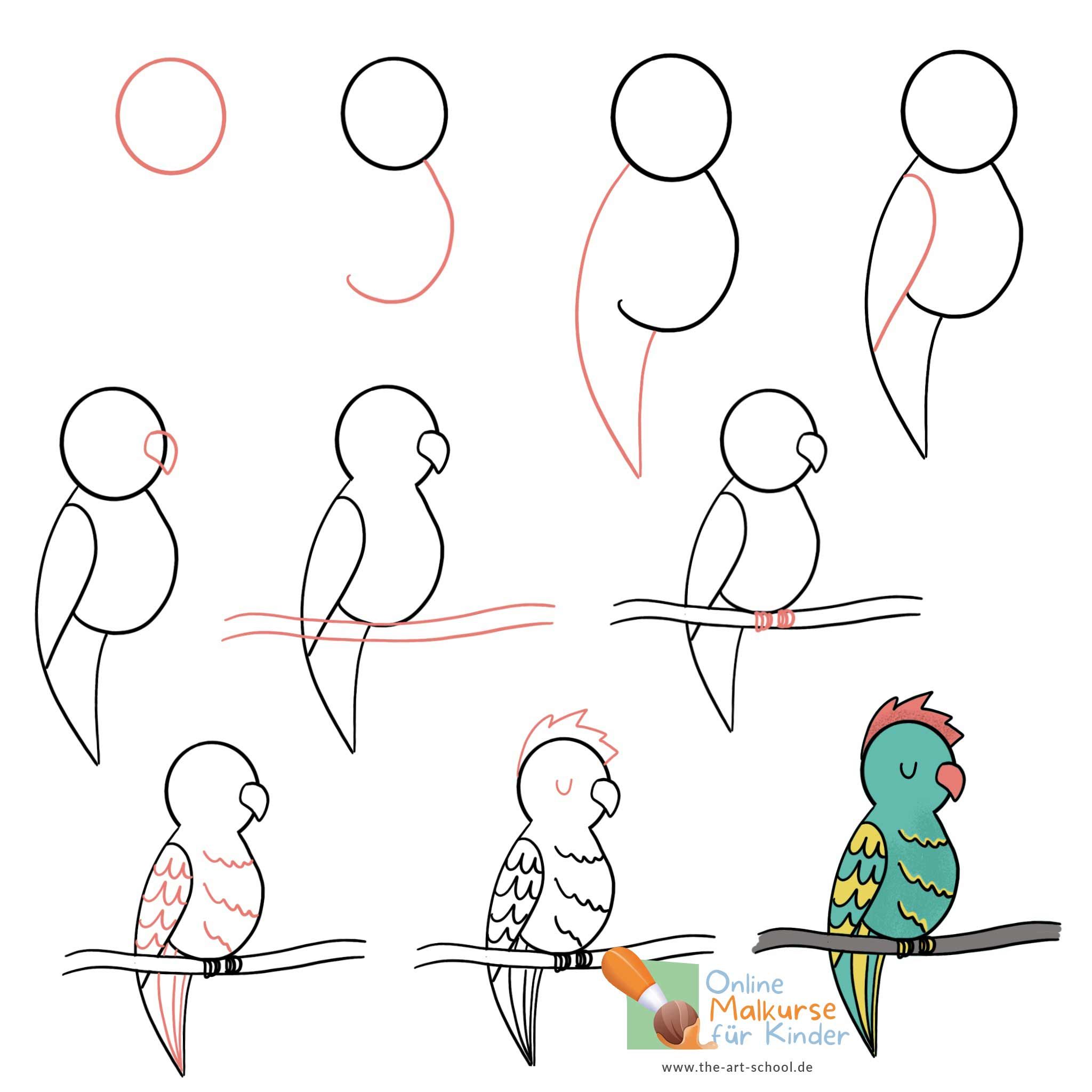 Online Malkurse für Kinder
www.the-art-school.de