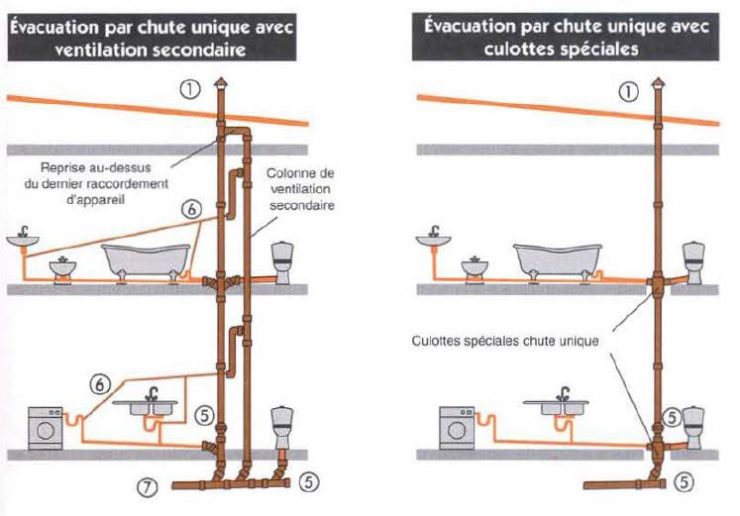 Évacuation par chute unique avec ventilation secondaire

①

Reprise au-dessus du dernier raccordement d'appareil

Colonne de ventilation secondaire

⑥

⑥

⑤

⑦

⑤

Évacuation par chute unique avec culottes spéciales

①

Culottes spéciales chute unique

⑤

⑤