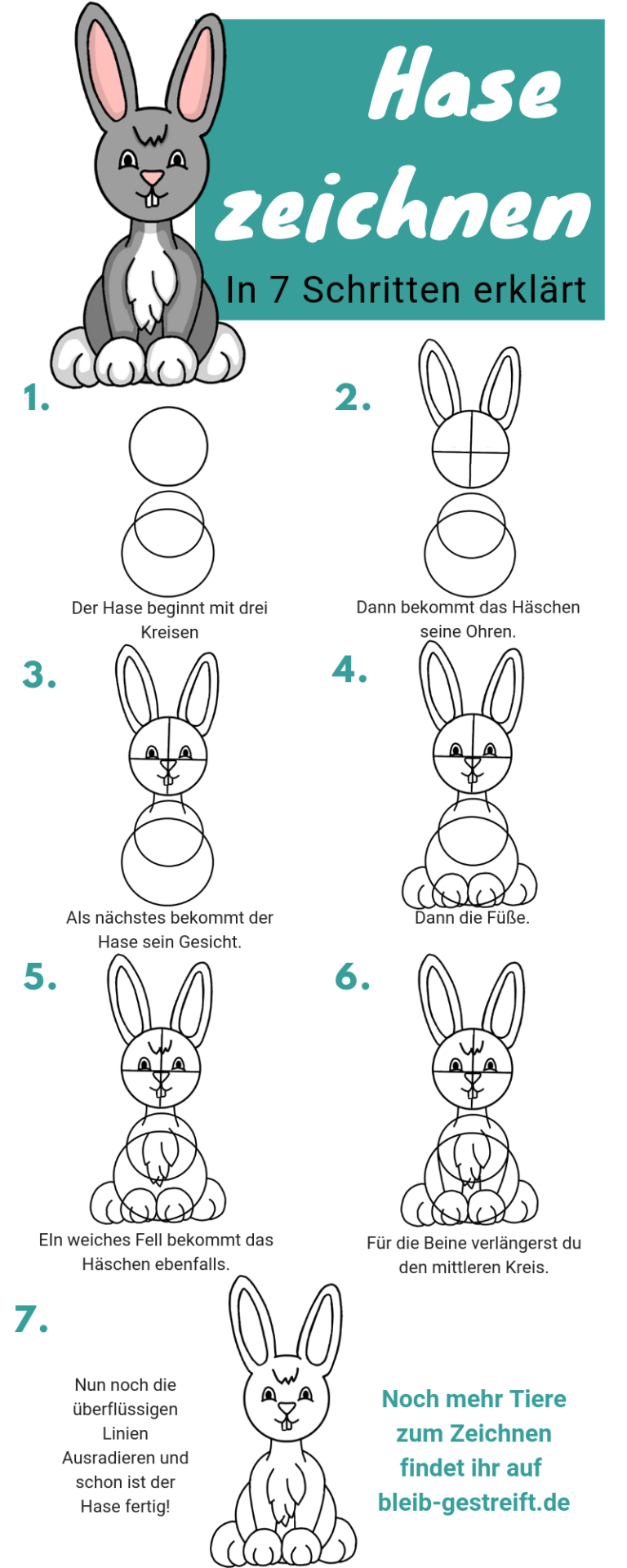 Hase zeichnen

In 7 Schritten erklärt

1.

Der Hase beginnt mit drei Kreisen

2.

Dann bekommt das Häschen seine Ohren.

3.

Als nächstes bekommt der Hase sein Gesicht.

4.

Dann die Füße.

5.

EIn weiches Fell bekommt das Häschen ebenfalls.

6.

Für die Beine verlängerst du den mittleren Kreis.

7.

Nun noch die überflüssigen Linien Ausradieren und schon ist der Hase fertig!

Noch mehr Tiere zum Zeichnen findet ihr auf bleib-gestreift.de