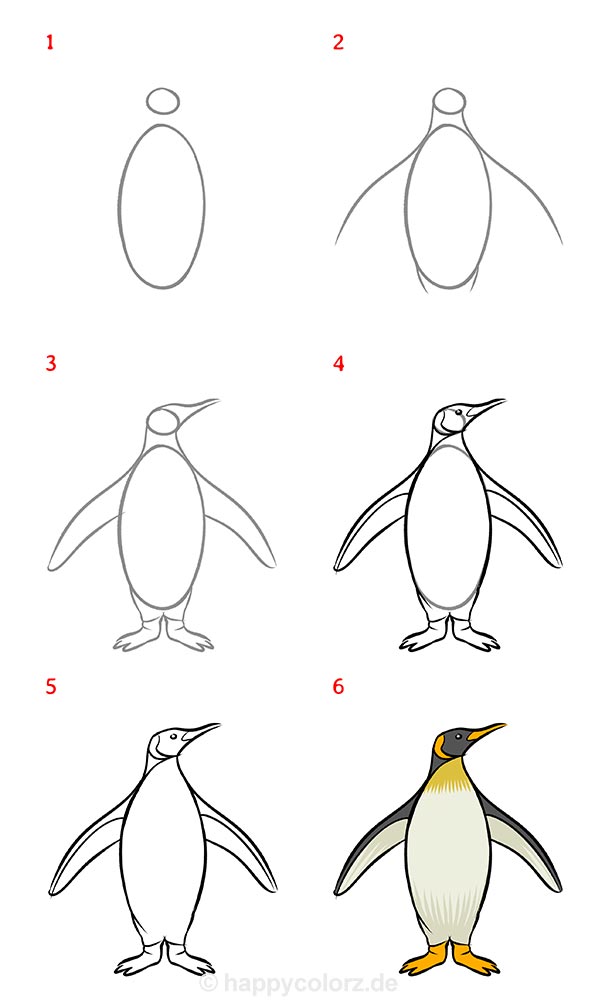 1

2

3

4

5

6

© happycolorz.de