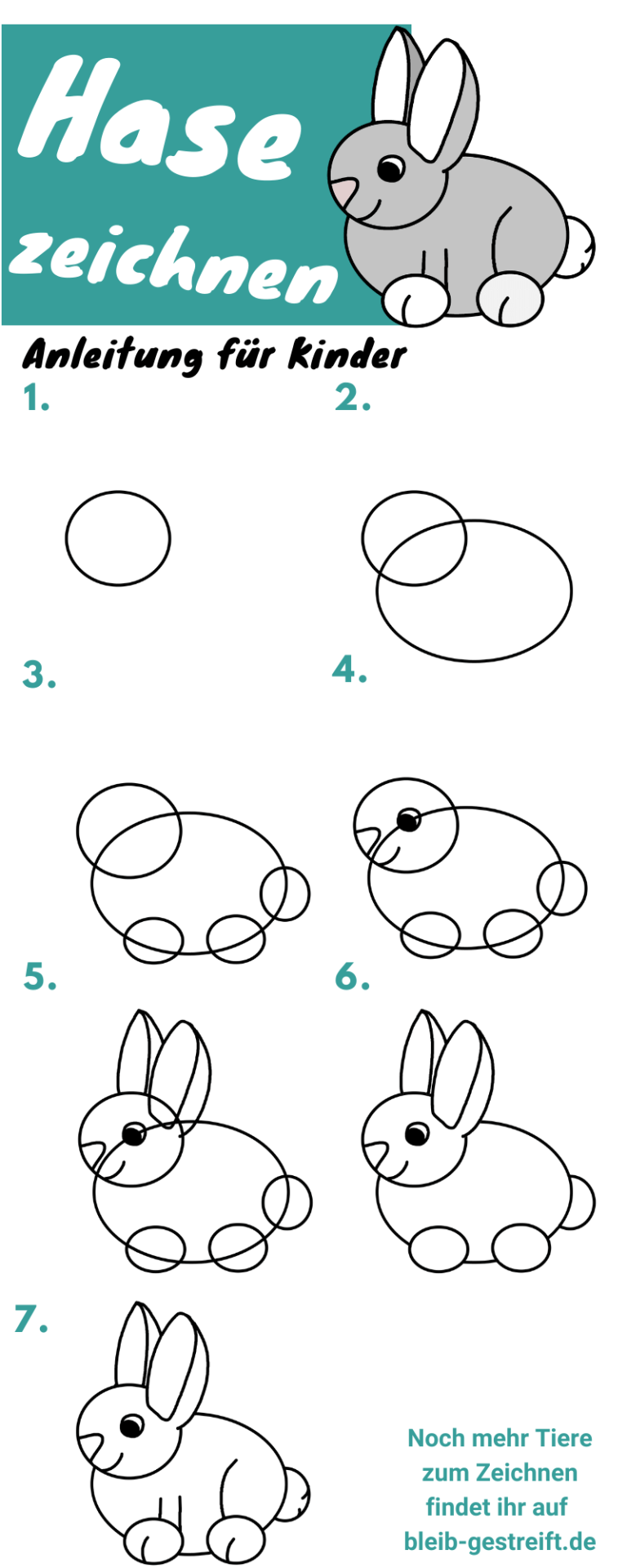 Hase zeichnen

Anleitung für Kinder

1.

2.

3.

4.

5.

6.

7.

Noch mehr Tiere zum Zeichnen findet ihr auf bleib-gestreift.de