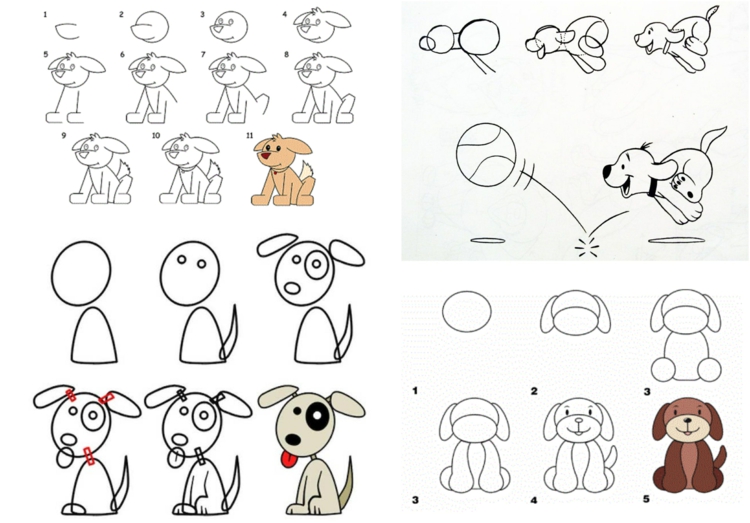 1 2 3 4
5 6 7 8
9 10 11

1 2 3
3 4 5