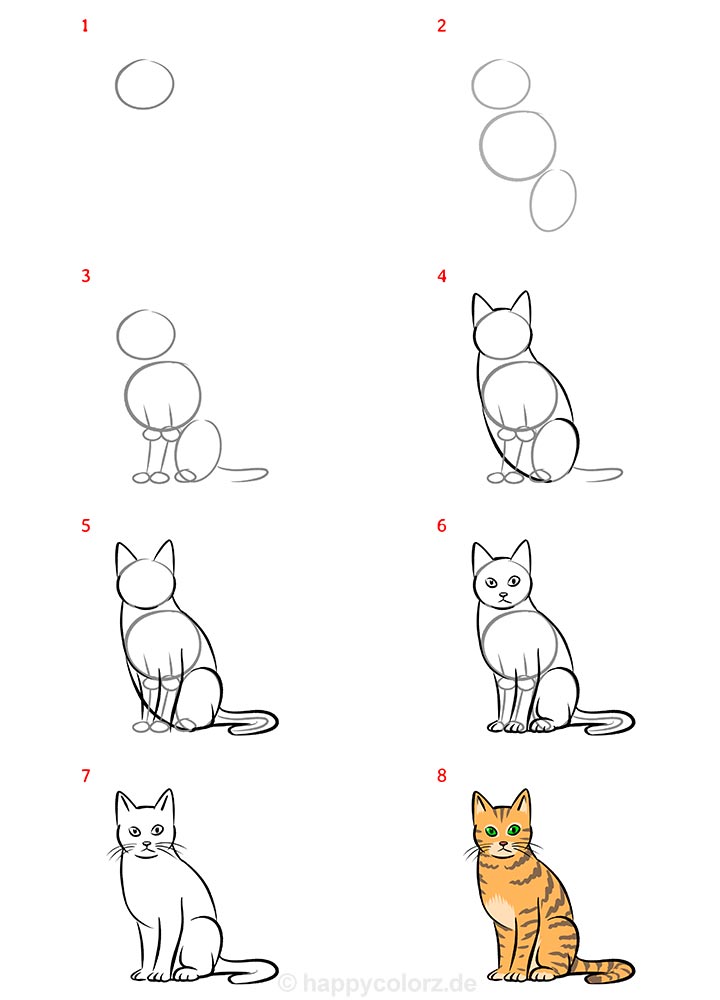 1

2

3

4

5

6

7

8

© happycolorz.de