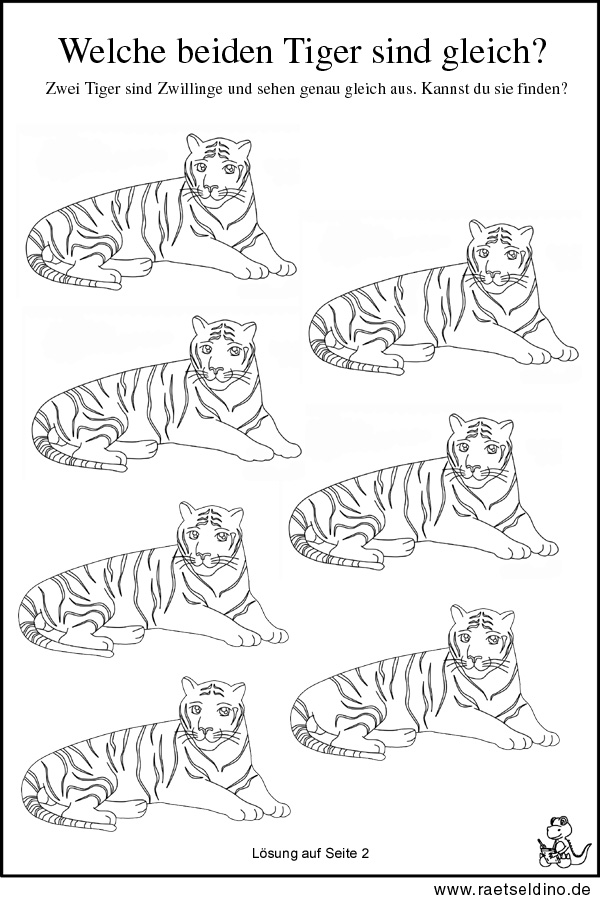 Welche beiden Tiger sind gleich?

Zwei Tiger sind Zwillinge und sehen genau gleich aus. Kannst du sie finden?

Lösung auf Seite 2

www.raetseldino.de