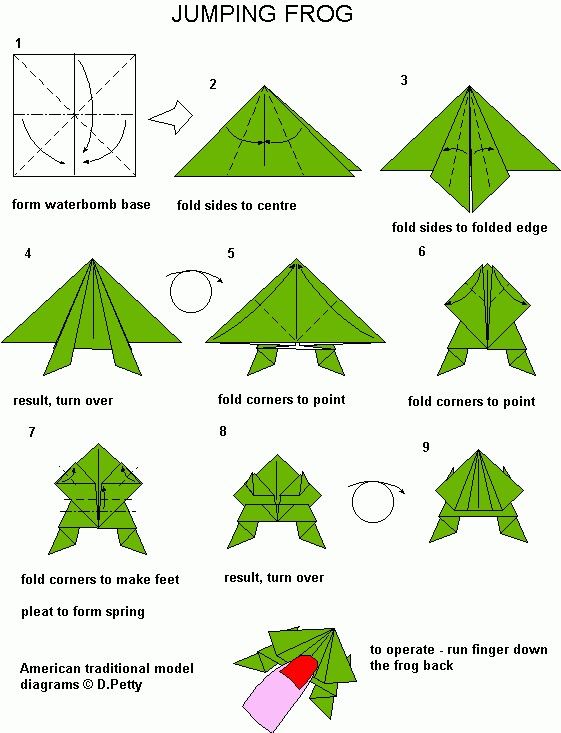 JUMPING FROG

1

form waterbomb base

2

fold sides to centre

3

fold sides to folded edge

4

result, turn over

5

fold corners to point

6

fold corners to point

7

fold corners to make feet

pleat to form spring

8

result, turn over

9

American traditional model diagrams © D.Petty

to operate - run finger down the frog back