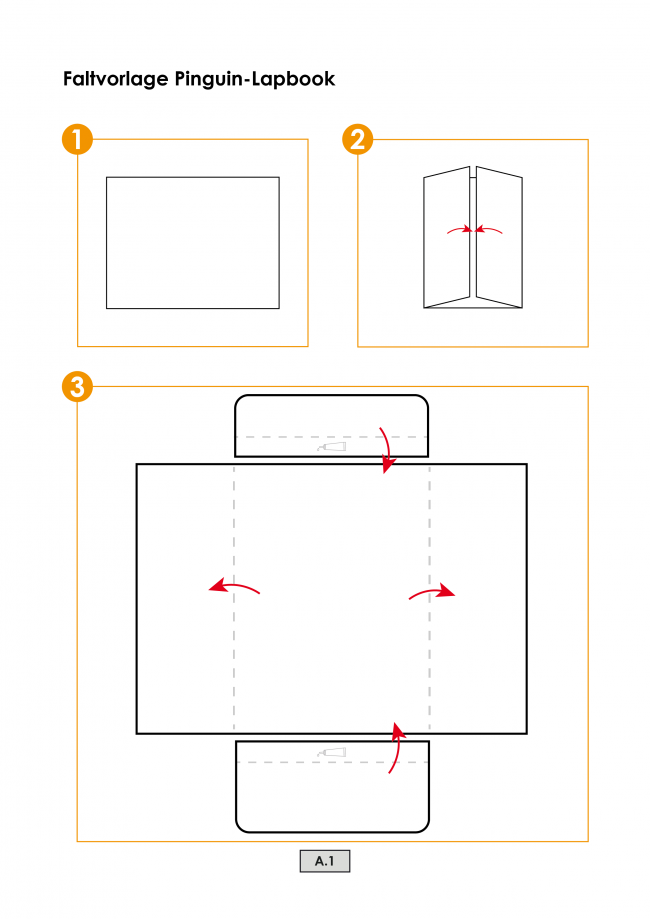 Faltvorlage Pinguin-Lapbook

1

2

3

A.1