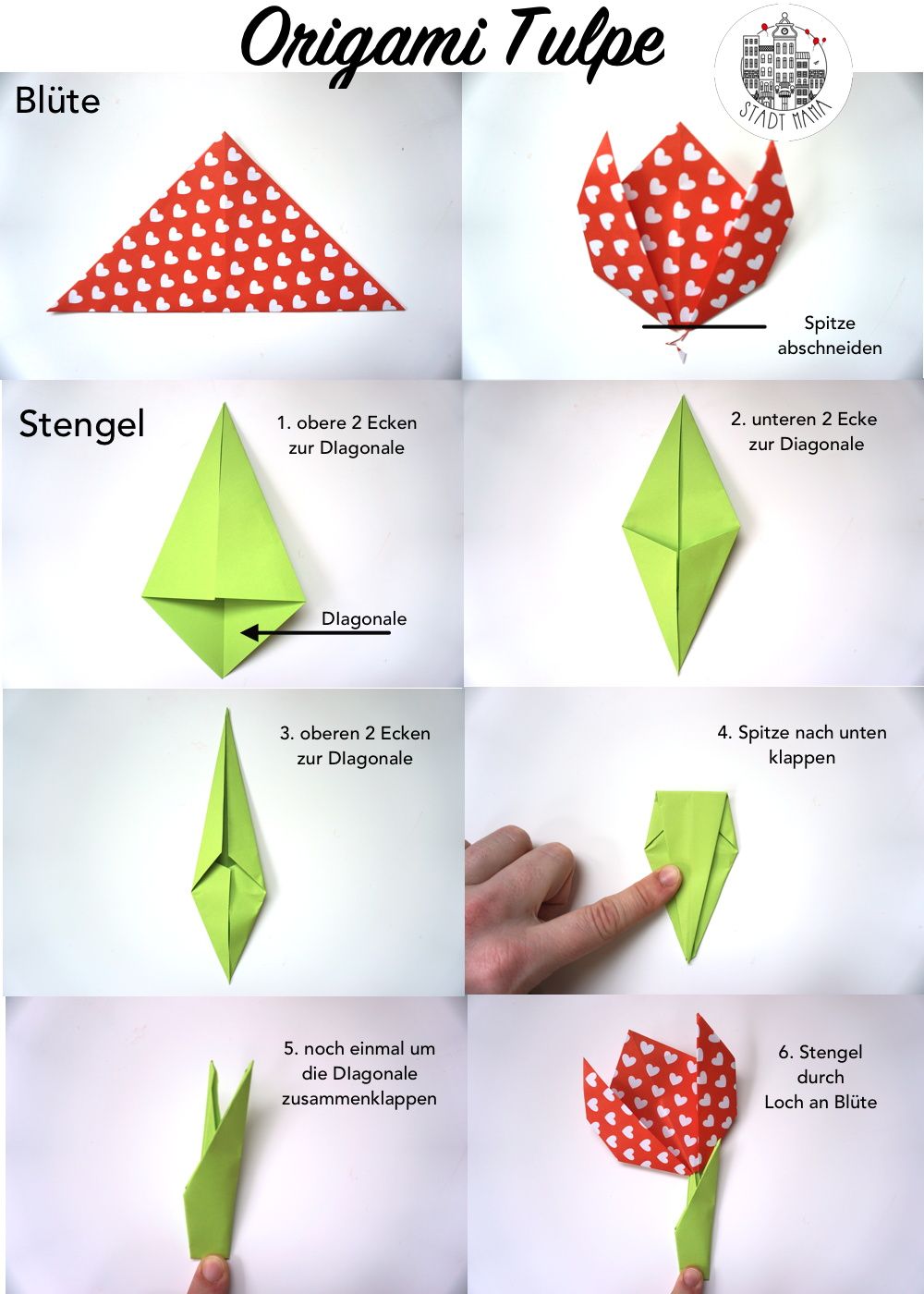 Origami Tulpe

STADT MAMA

Blüte

Spitze abschneiden

Stengel

1. obere 2 Ecken zur DIagonale

DIagonale

2. unteren 2 Ecke zur Diagonale

3. oberen 2 Ecken zur DIagonale

4. Spitze nach unten klappen

5. noch einmal um die DIagonale zusammenklappen

6. Stengel durch Loch an Blüte