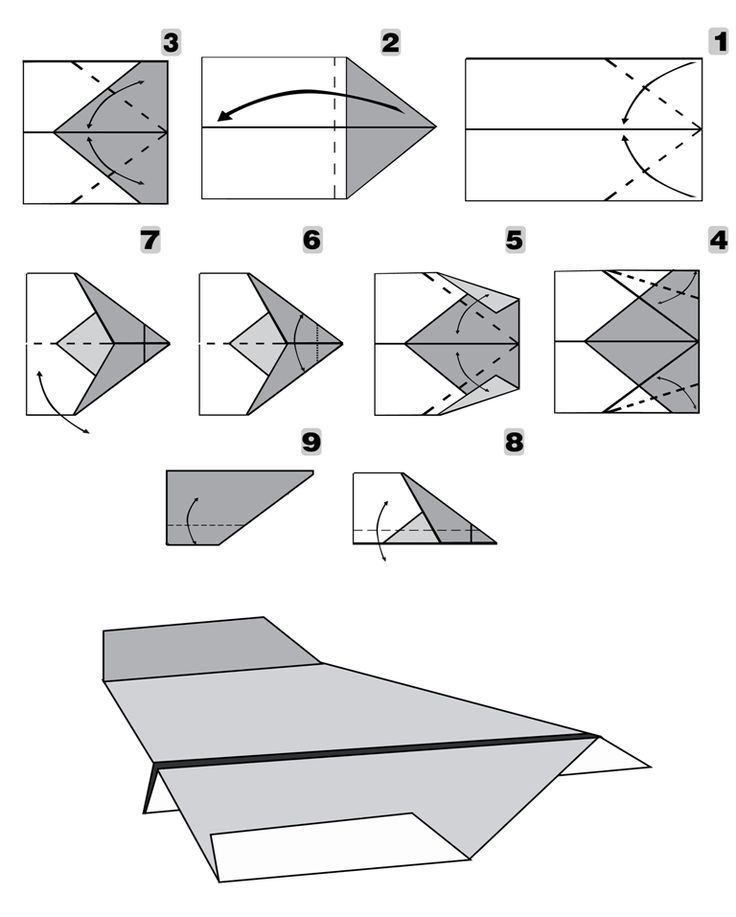 3 2 1

7 6 5 4

9 8