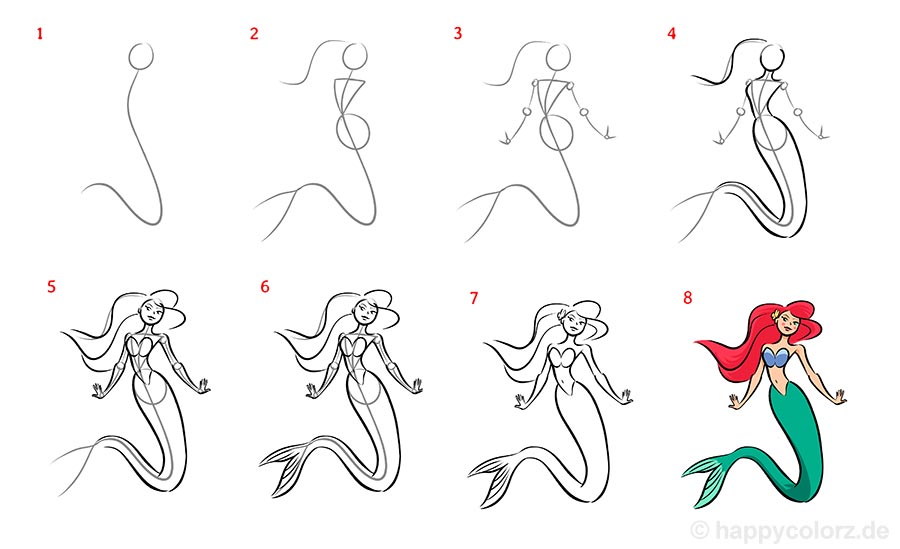 1

2

3

4

5

6

7

8

© happycolorz.de