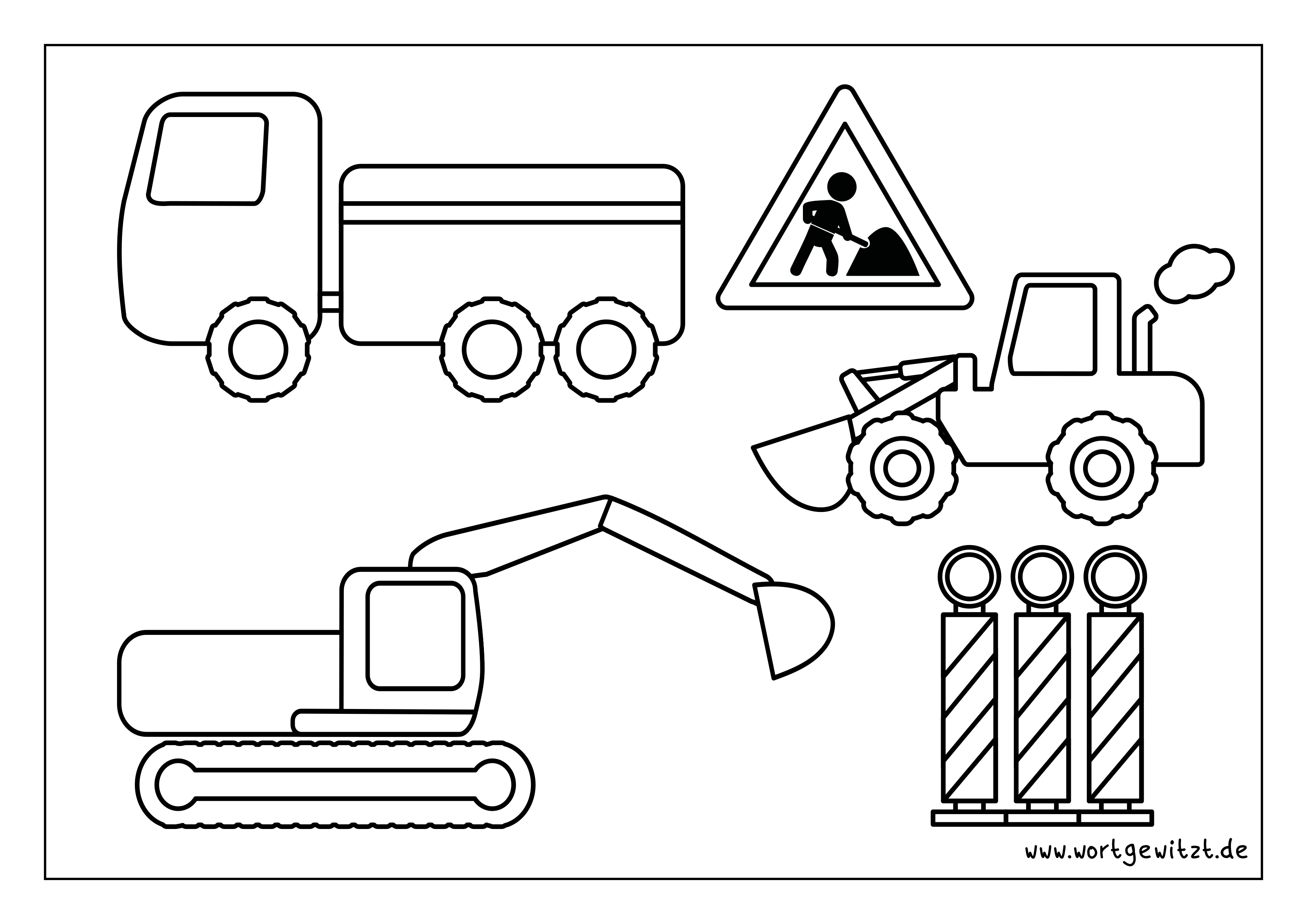 www.wortgewitzt.de