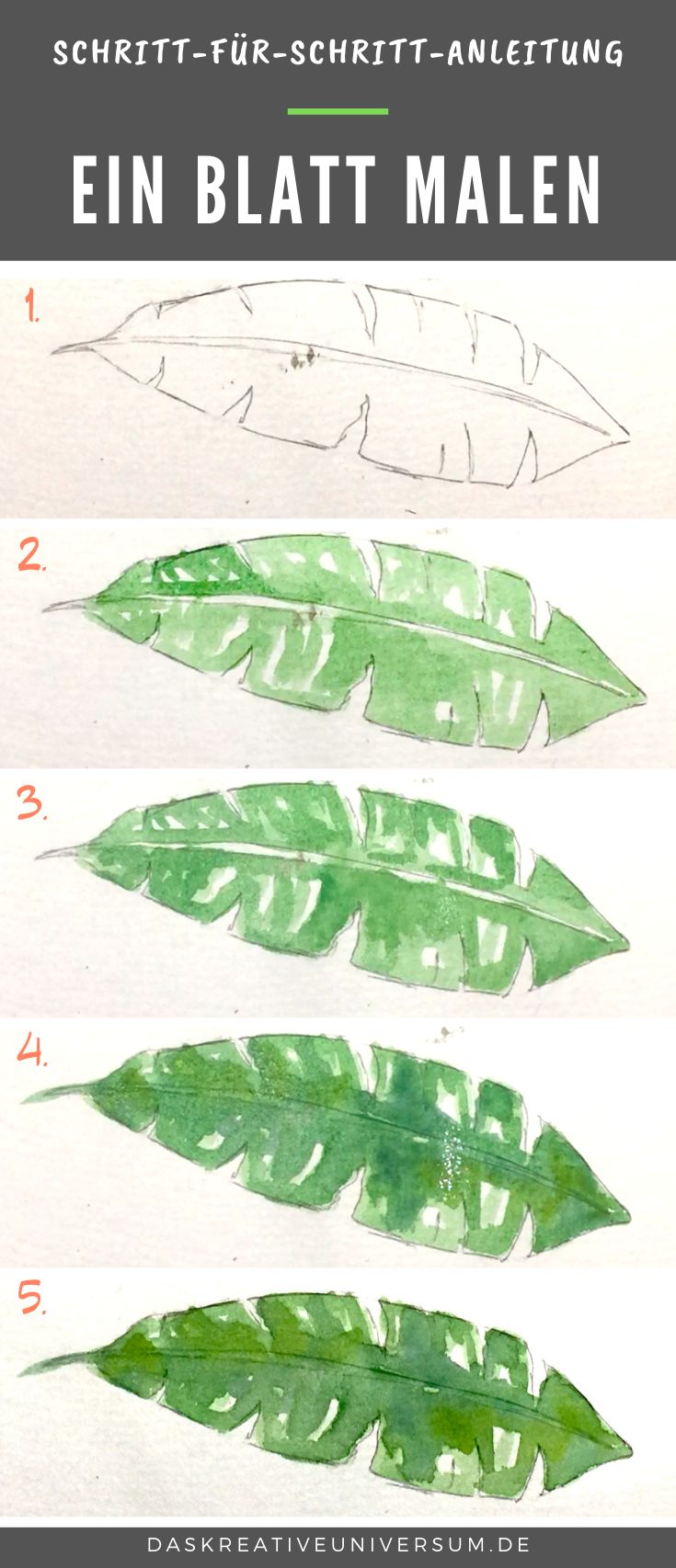 SCHRITT-FÜR-SCHRITT-ANLEITUNG

EIN BLATT MALEN

1.

2.

3.

4.

5.

DASKREATIVEUNIVERSUM.DE