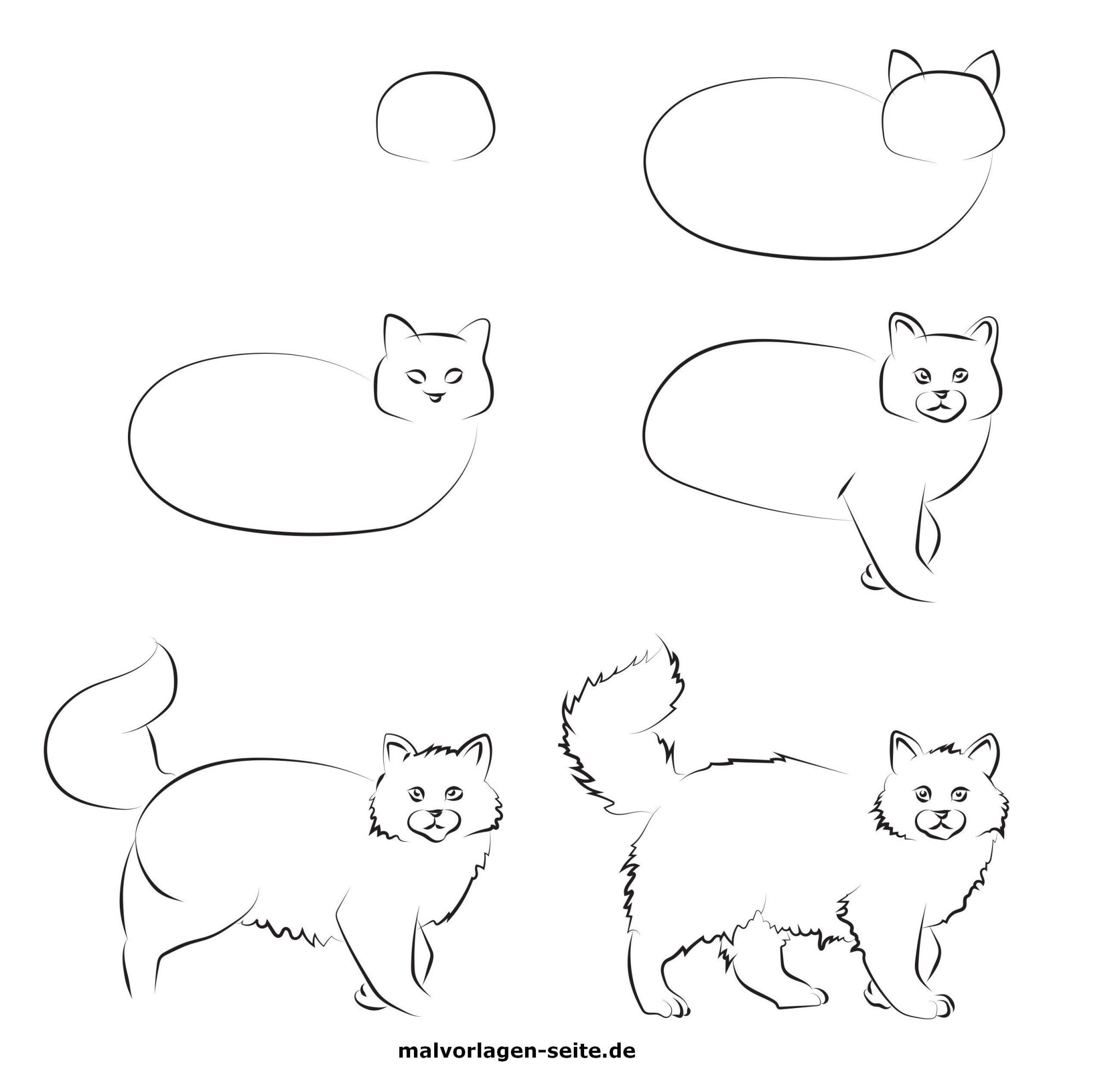 malvorlagen-seite.de