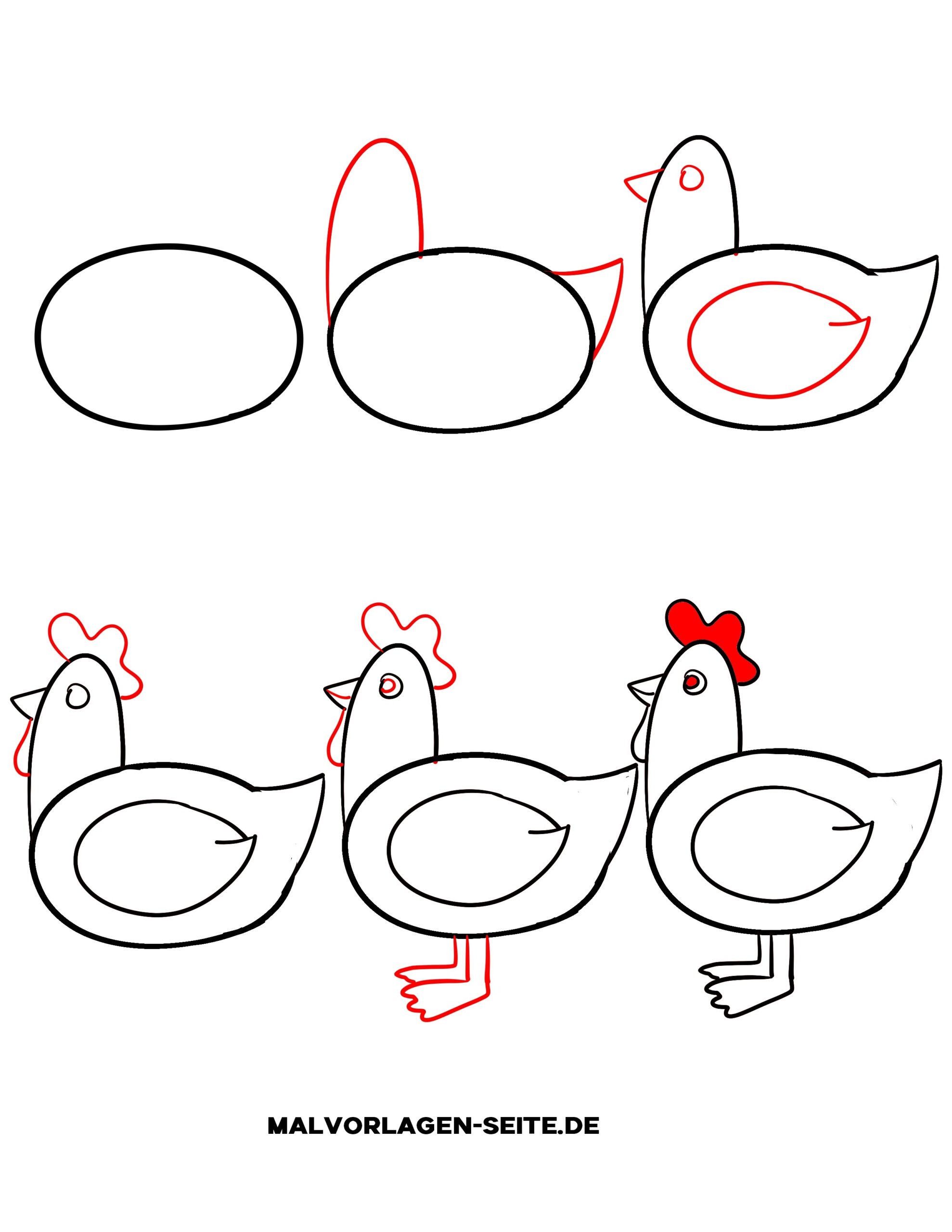 MALVORLAGEN-SEITE.DE