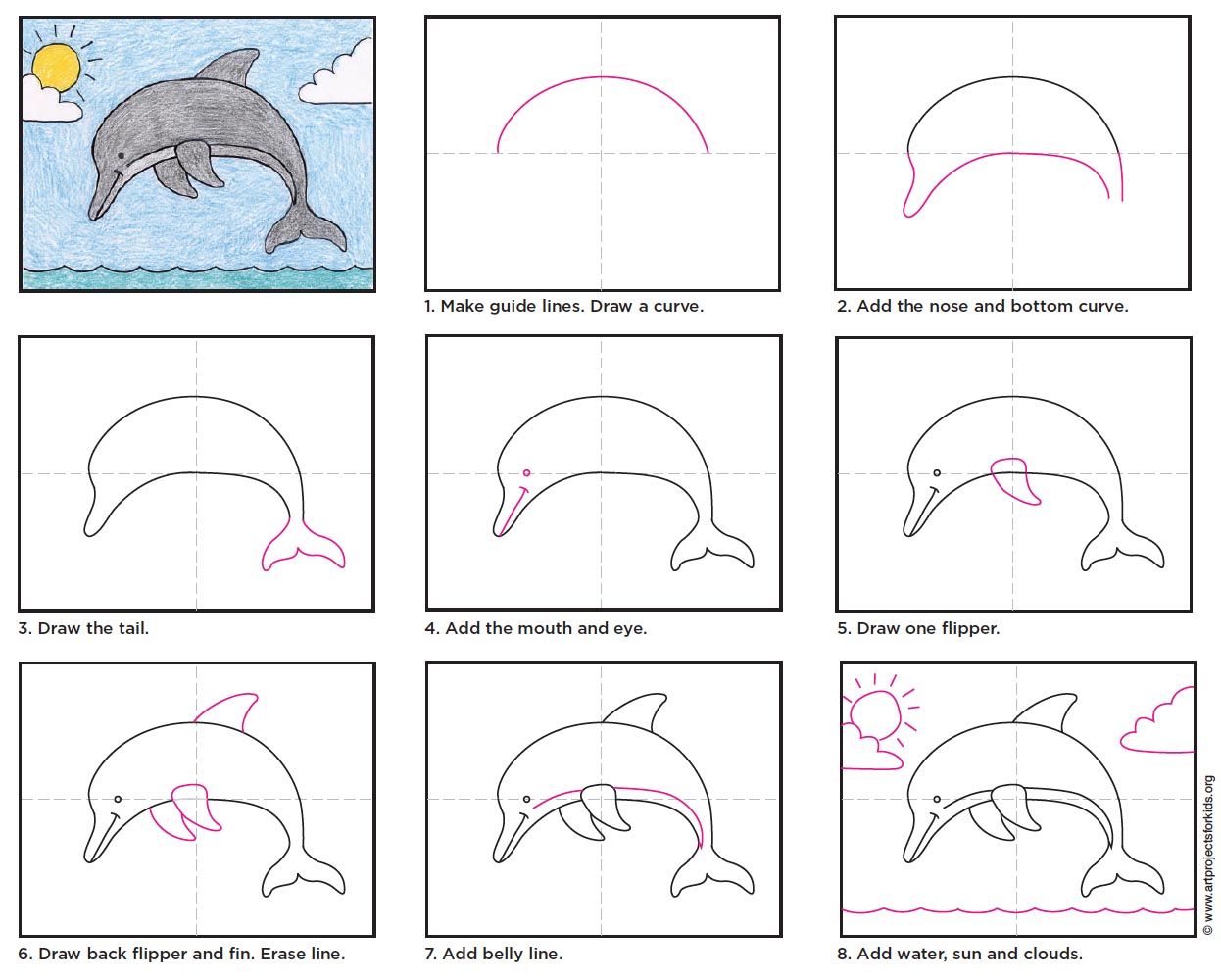 1. Make guide lines. Draw a curve.

2. Add the nose and bottom curve.

3. Draw the tail.

4. Add the mouth and eye.

5. Draw one flipper.

6. Draw back flipper and fin. Erase line.

7. Add belly line.

8. Add water, sun and clouds.

© www.artprojectsforkids.org