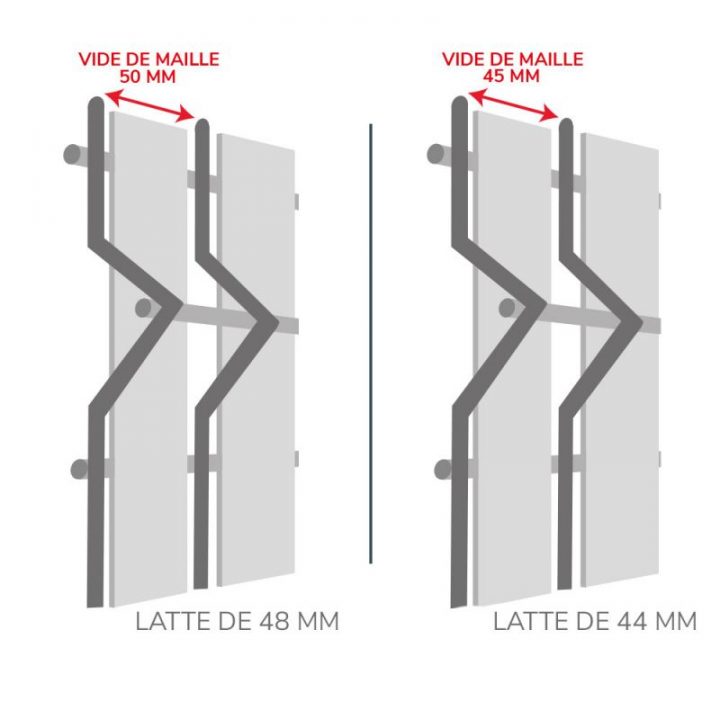 VIDE DE MAILLE
50 MM

LATTE DE 48 MM

VIDE DE MAILLE
45 MM

LATTE DE 44 MM