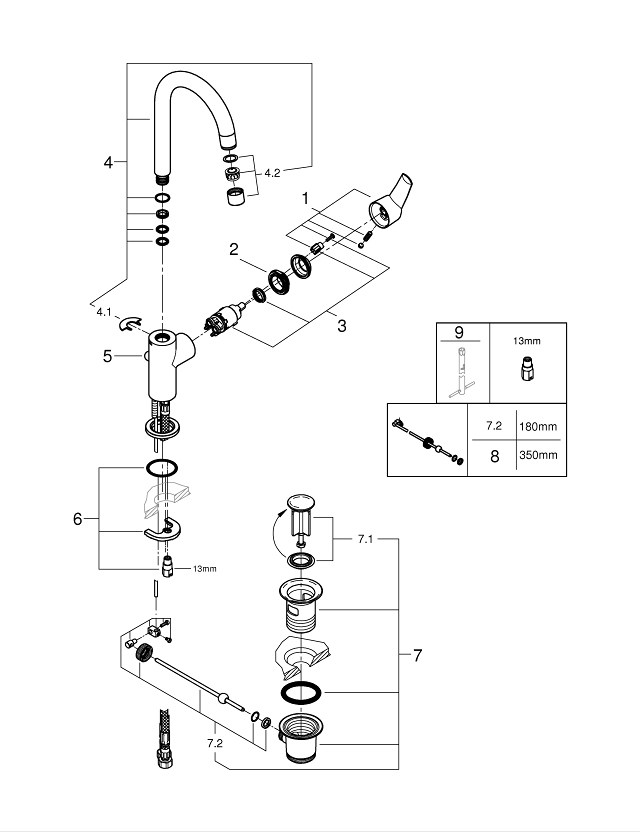 4
4.2
1
2
3
4.1
5
9
13mm
7.2
180mm
8
350mm
6
13mm
7.1
7
7.2