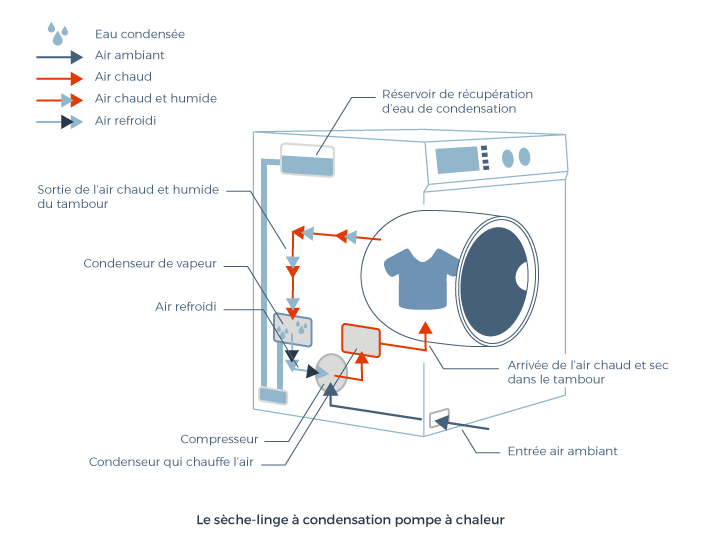 Eau condensée
Air ambiant
Air chaud
Air chaud et humide
Air refroidi

Réservoir de récupération d'eau de condensation

Sortie de l'air chaud et humide du tambour

Condenseur de vapeur

Air refroidi

Arrivée de l'air chaud et sec dans le tambour

Compresseur

Condenseur qui chauffe l'air

Entrée air ambiant

Le sèche-linge à condensation pompe à chaleur