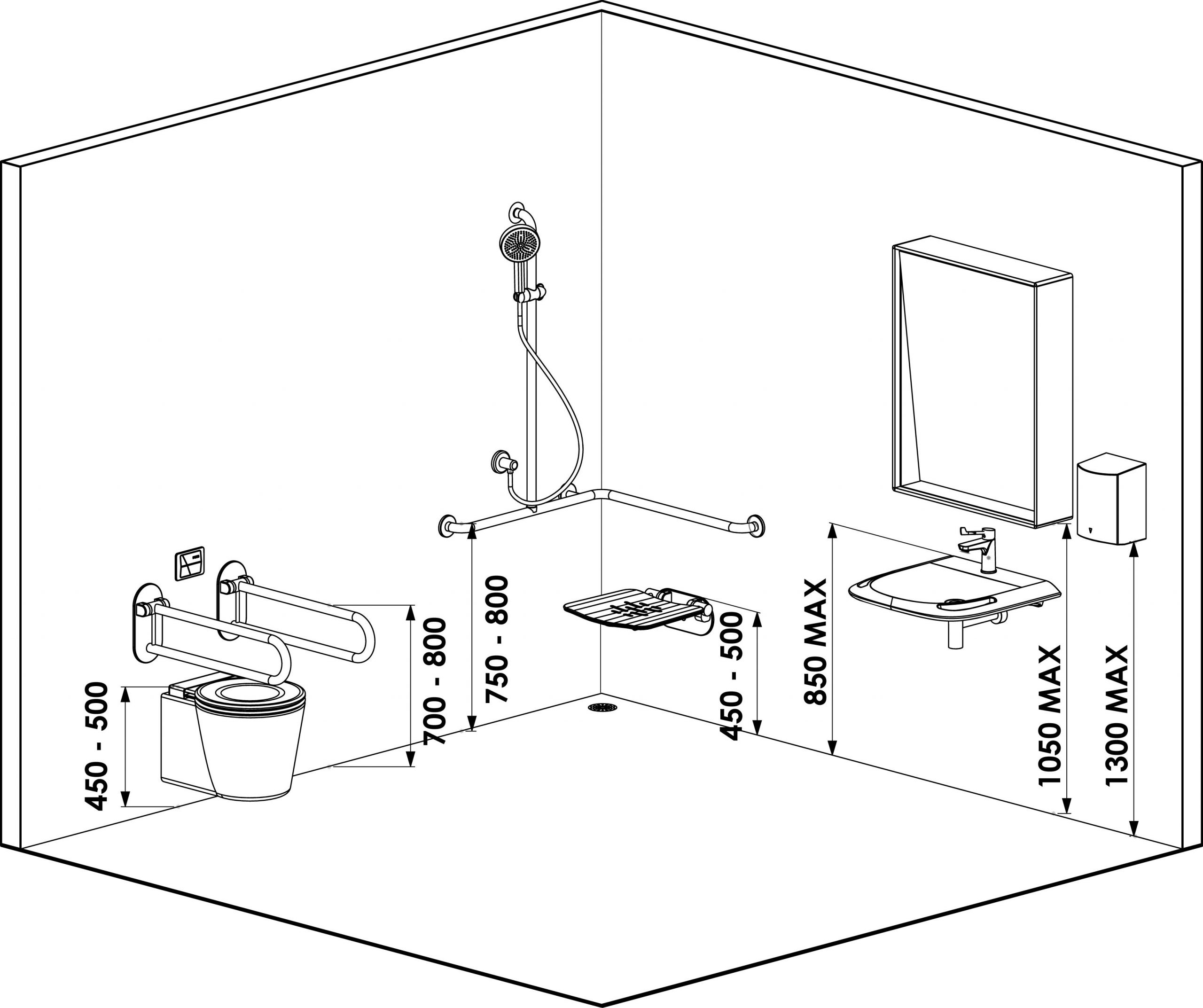 450 - 500

700 - 800

750 - 800

450 - 500

850 MAX

1050 MAX

1300 MAX