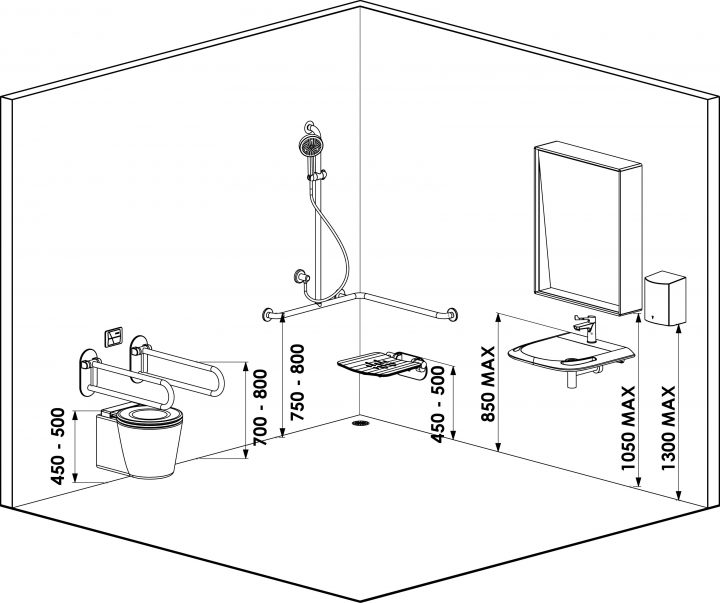 450 - 500
700 - 800
750 - 800
450 - 500
850 MAX
1050 MAX
1300 MAX