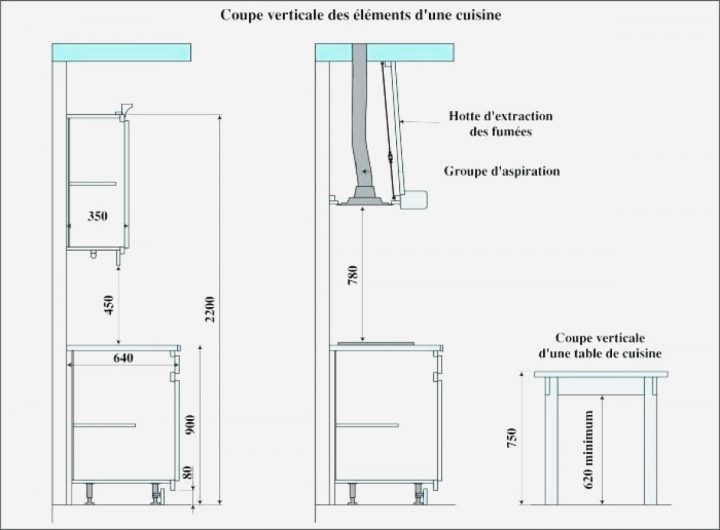 Coupe verticale des éléments d'une cuisine

350

450

2200

640

900

80

Hotte d'extraction des fumées

Groupe d'aspiration

780

Coupe verticale d'une table de cuisine

750

620 minimum