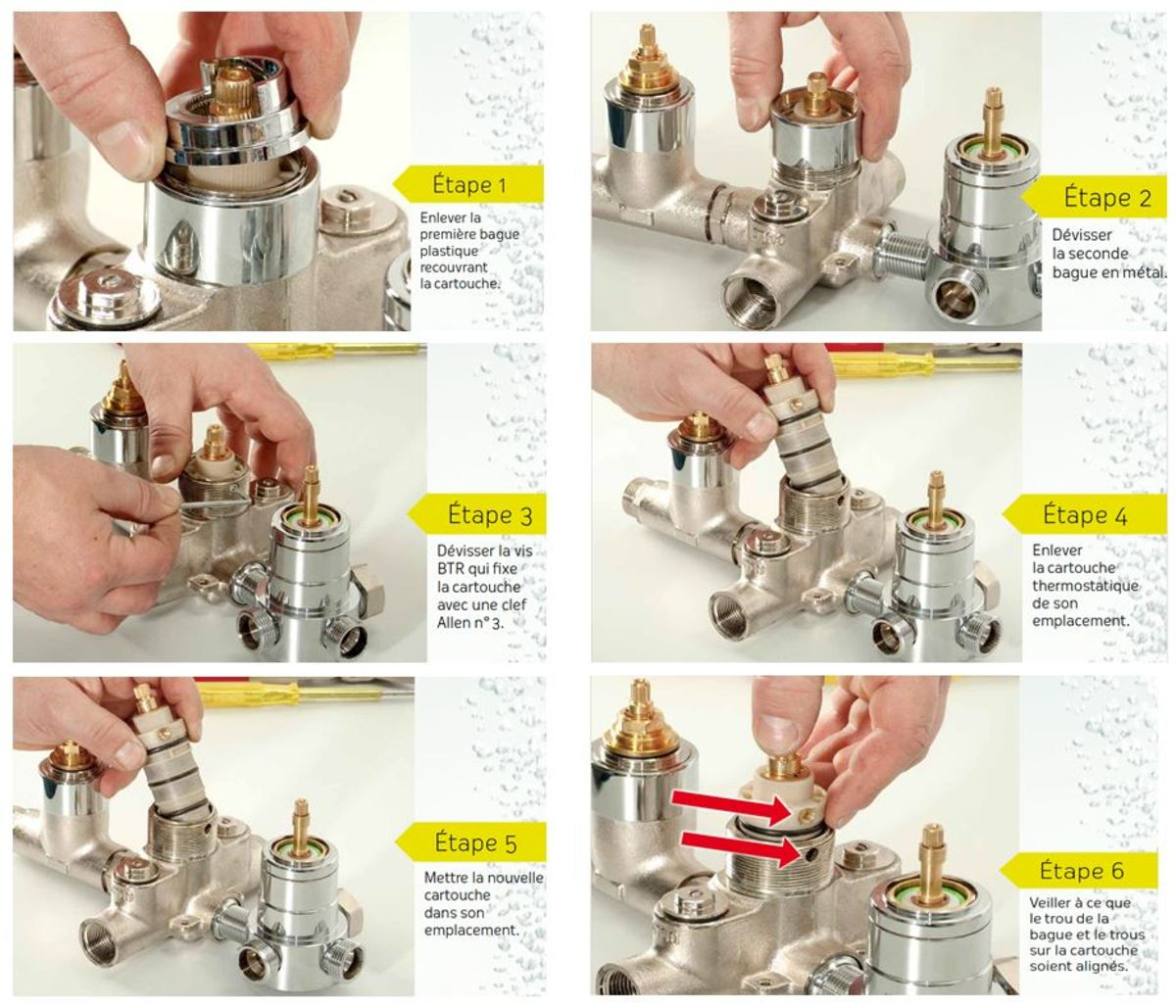 Étape 1

Enlever la première bague plastique recouvrant la cartouche.

Étape 2

Dévisser la seconde bague en métal.

Étape 3

Dévisser la vis BTR qui fixe la cartouche avec une clef Allen n° 3.

Étape 4

Enlever la cartouche thermostatique de son emplacement.

Étape 5

Mettre la nouvelle cartouche dans son emplacement.

Étape 6

Veiller à ce que le trou de la bague et le trous sur la cartouche soient alignés.