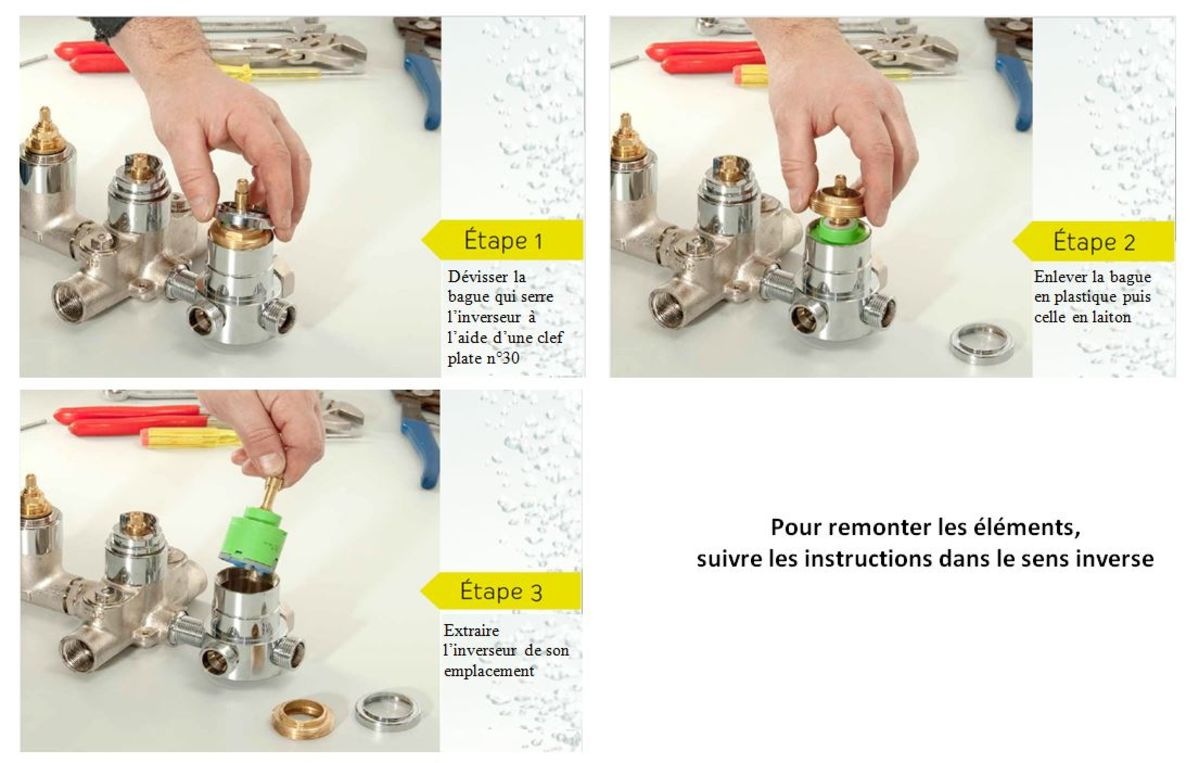 Étape 1

Dévisser la bague qui serre l'inverseur à l'aide d'une clef plate n°30

Étape 2

Enlever la bague en plastique puis celle en laiton

Étape 3

Extraire l'inverseur de son emplacement

Pour remonter les éléments, suivre les instructions dans le sens inverse