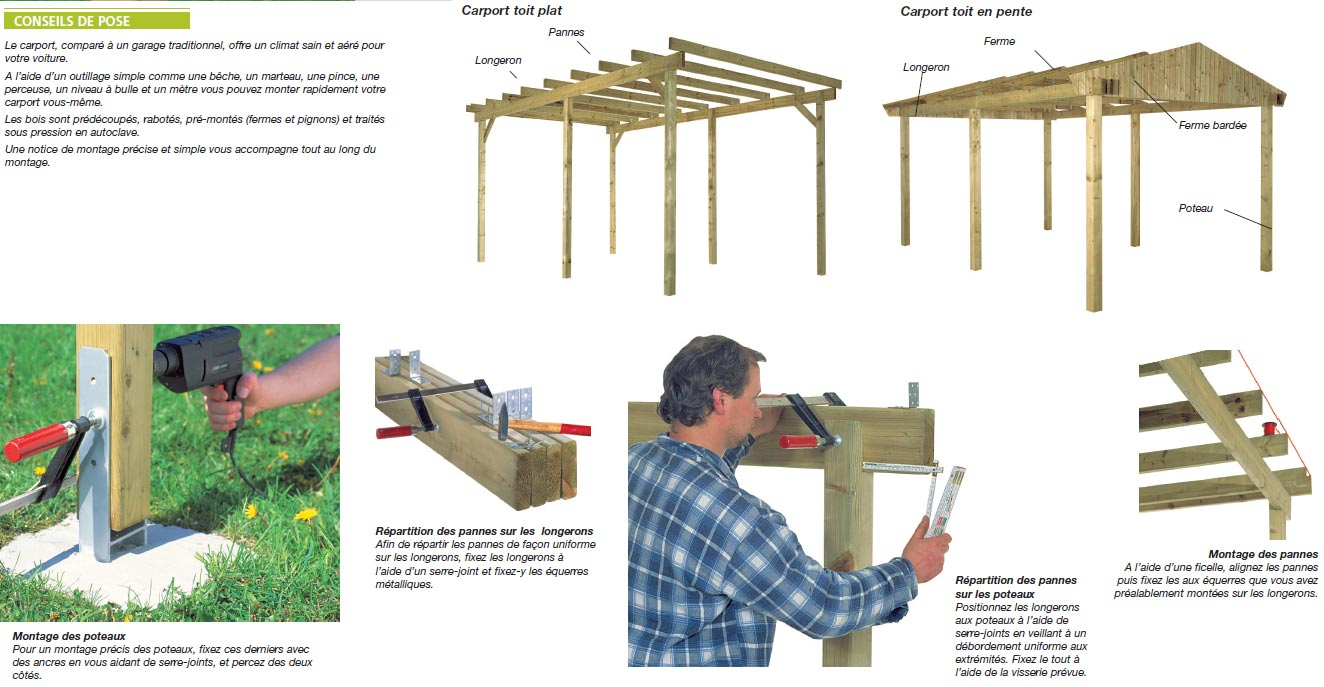 CONSEILS DE POSE

Le carport, comparé à un garage traditionnel, offre un climat sain et aéré pour votre voiture.

A l'aide d'un outillage simple comme une bêche, un marteau, une pince, une perceuse, un niveau à bulle et un mètre vous pouvez monter rapidement votre carport vous-même.

Les bois sont prédécoupés, rabotés, pré-montés (fermes et pignons) et traités sous pression en autoclave.

Une notice de montage précise et simple vous accompagne tout au long du montage.

Carport toit plat

Pannes

Longeron

Carport toit en pente

Ferme

Longeron

Ferme bardée

Poteau

Montage des poteaux
Pour un montage précis des poteaux, fixez ces derniers avec des ancres en vous aidant de serre-joints, et percez des deux côtés.

Répartition des pannes sur les longerons
Afin de répartir les pannes de façon uniforme sur les longerons, fixez les longerons à l'aide d'un serre-joint et fixez-y les équerres métalliques.

Répartition des pannes sur les poteaux
Positionnez les longerons aux poteaux à l'aide de serre-joints en veillant à un débordement uniforme aux extrémités. Fixez le tout à l'aide de la visserie prévue.

Montage des pannes
A l'aide d'une ficelle, alignez les pannes puis fixez les aux équerres que vous avez préalablement montées sur les longerons.