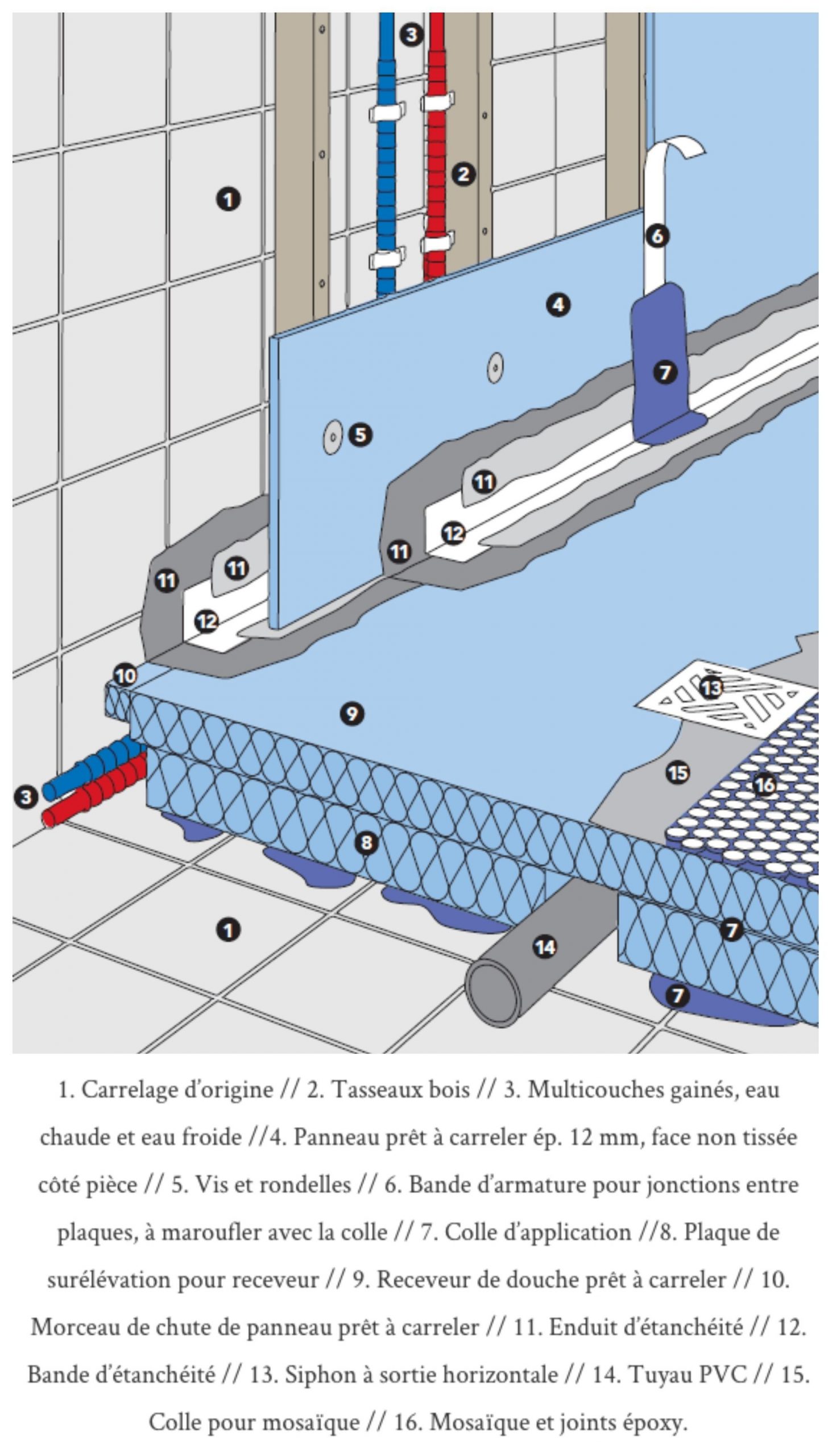 3
2
1
6
4
7
5
11
12
11
11
11
12
10
9
13
15
16
3
8
1
14
7
7

1. Carrelage d'origine // 2. Tasseaux bois // 3. Multicouches gainés, eau chaude et eau froide //4. Panneau prêt à carreler ép. 12 mm, face non tissée côté pièce // 5. Vis et rondelles // 6. Bande d'armature pour jonctions entre plaques, à maroufler avec la colle // 7. Colle d'application //8. Plaque de surélévation pour receveur // 9. Receveur de douche prêt à carreler // 10. Morceau de chute de panneau prêt à carreler // 11. Enduit d'étanchéité // 12. Bande d'étanchéité // 13. Siphon à sortie horizontale // 14. Tuyau PVC // 15. Colle pour mosaïque // 16. Mosaïque et joints époxy.