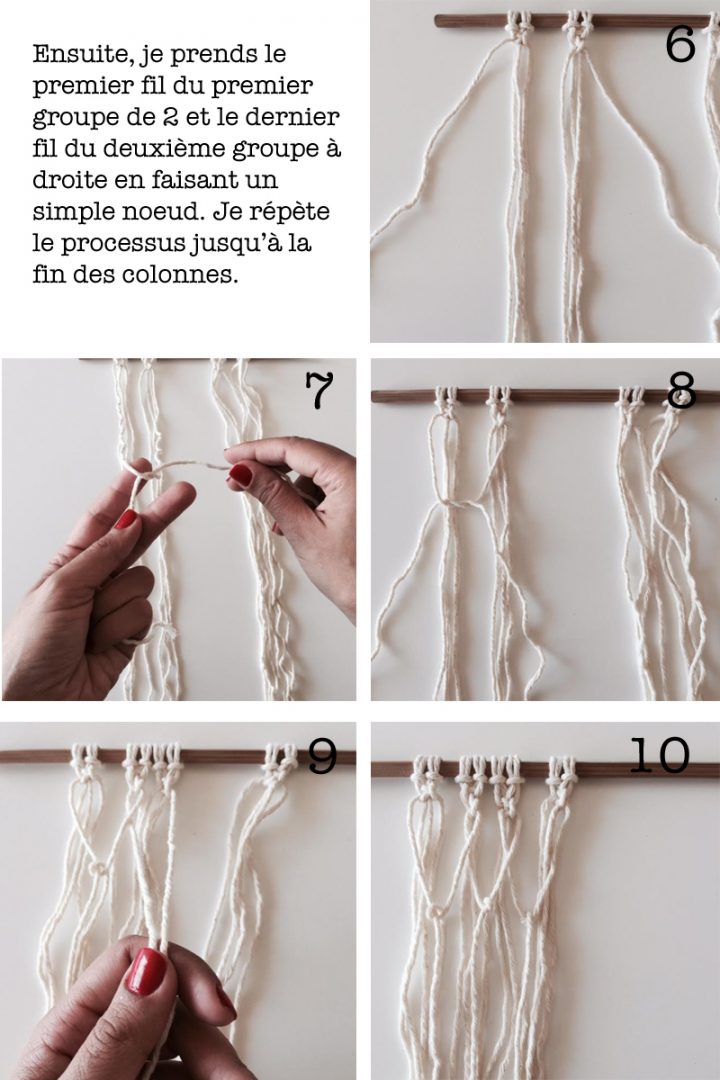 Ensuite, je prends le premier fil du premier groupe de 2 et le dernier fil du deuxième groupe à droite en faisant un simple noeud. Je répète le processus jusqu'à la fin des colonnes.

6

7

8

9

10