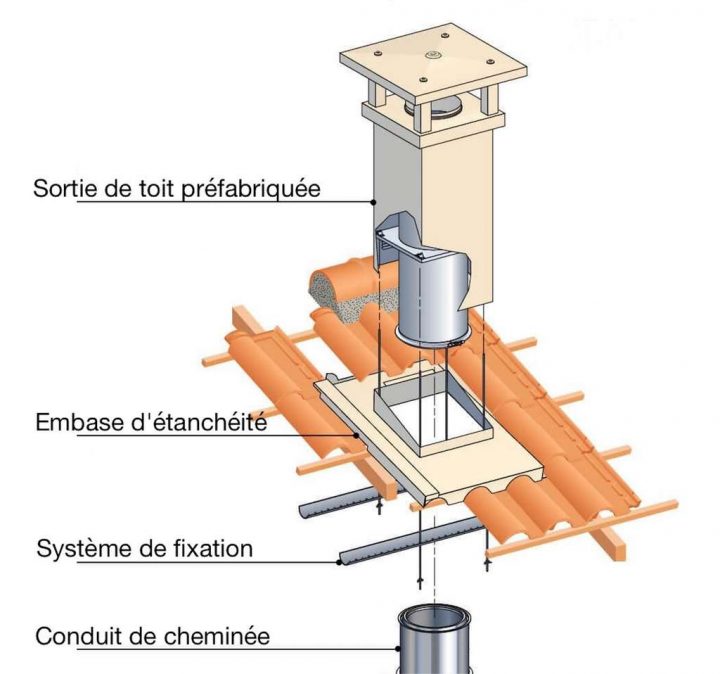 Sortie de toit préfabriquée

Embase d'étanchéité

Système de fixation

Conduit de cheminée