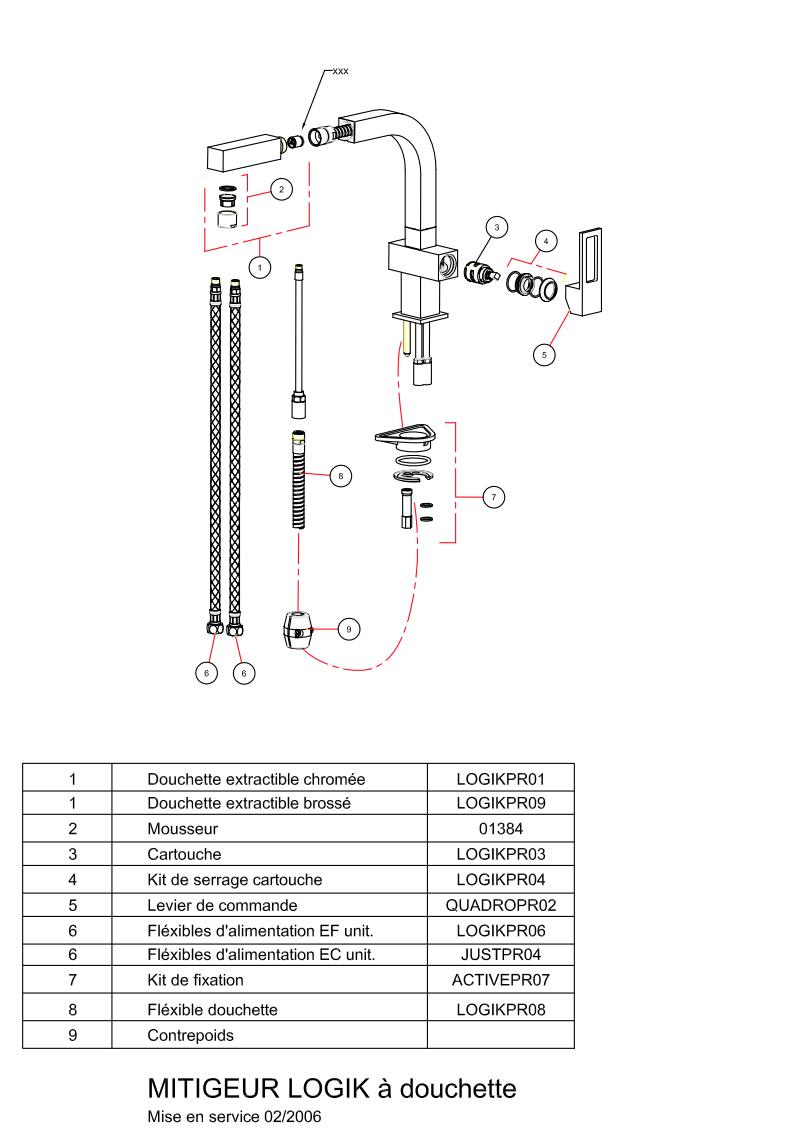 xxx

2

1

3

4

5

8

7

9

6

6

| 1 | Douchette extractible chromée | LOGIKPR01 |
|---|---|---|
| 1 | Douchette extractible brossé | LOGIKPR09 |
| 2 | Mousseur | 01384 |
| 3 | Cartouche | LOGIKPR03 |
| 4 | Kit de serrage cartouche | LOGIKPR04 |
| 5 | Levier de commande | QUADROPR02 |
| 6 | Fléxibles d'alimentation EF unit. | LOGIKPR06 |
| 6 | Fléxibles d'alimentation EC unit. | JUSTPR04 |
| 7 | Kit de fixation | ACTIVEPR07 |
| 8 | Fléxible douchette | LOGIKPR08 |
| 9 | Contrepoids | |

MITIGEUR LOGIK à douchette

Mise en service 02/2006