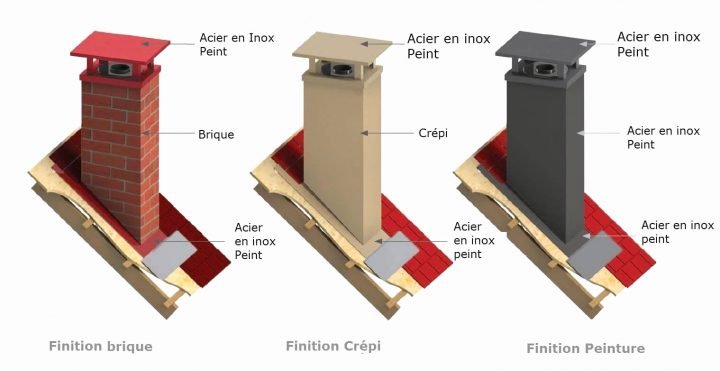 Acier en Inox
Peint

Brique

Acier
en inox
Peint

Finition brique

Acier en inox
Peint

Crépi

Acier
en inox
peint

Finition Crépi

Acier en inox
Peint

Acier en inox
Peint

Acier en inox
peint

Finition Peinture