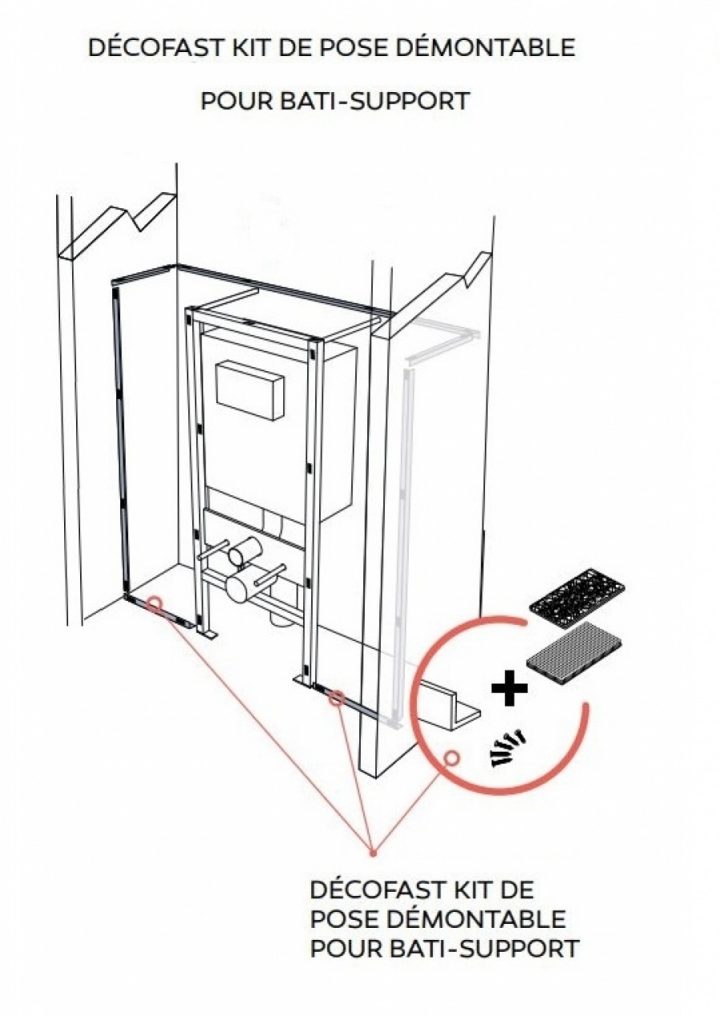 DÉCOFAST KIT DE POSE DÉMONTABLE

POUR BATI-SUPPORT

+

DÉCOFAST KIT DE POSE DÉMONTABLE POUR BATI-SUPPORT