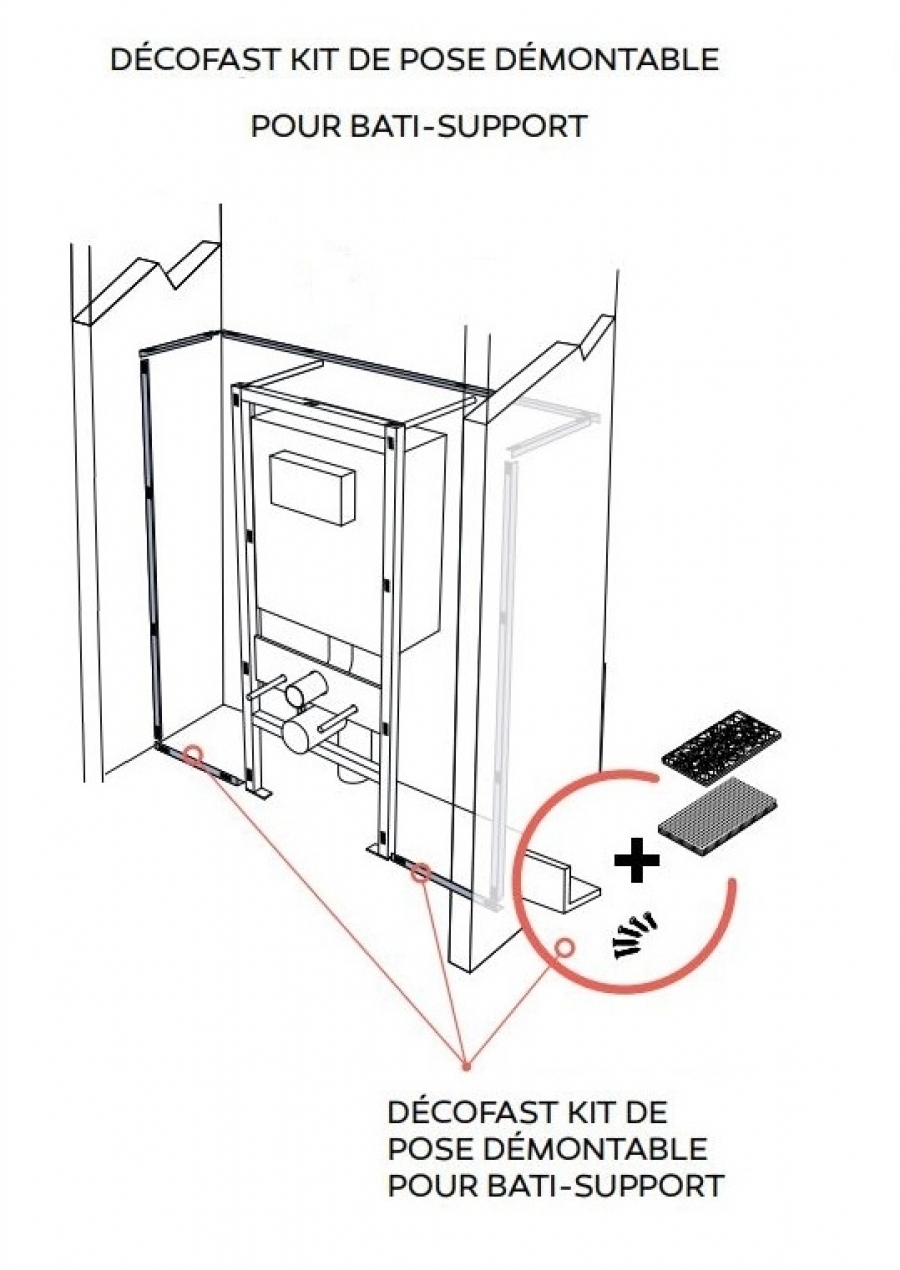 DÉCOFAST KIT DE POSE DÉMONTABLE

POUR BATI-SUPPORT

+

DÉCOFAST KIT DE POSE DÉMONTABLE POUR BATI-SUPPORT