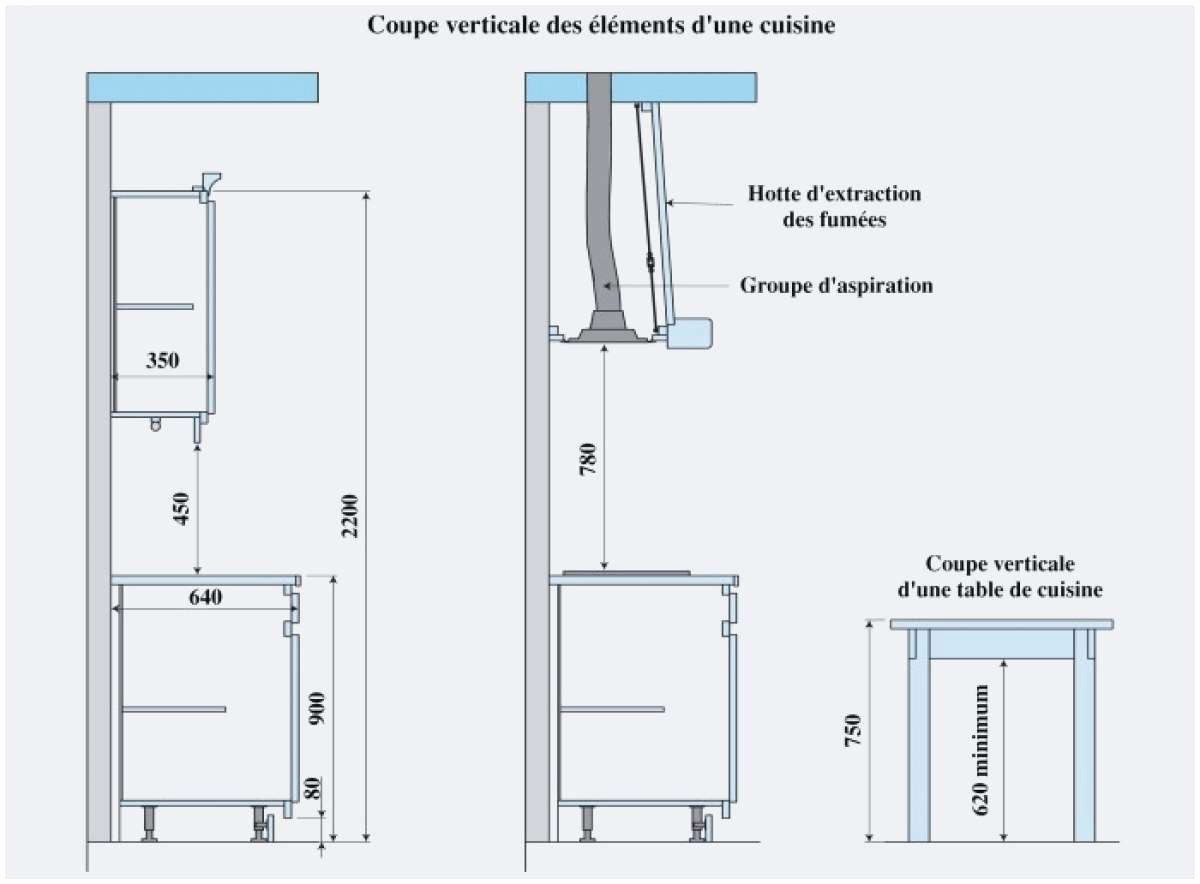 Coupe verticale des éléments d'une cuisine

350

450

2200

640

900

80

Hotte d'extraction des fumées

Groupe d'aspiration

780

Coupe verticale d'une table de cuisine

750

620 minimum