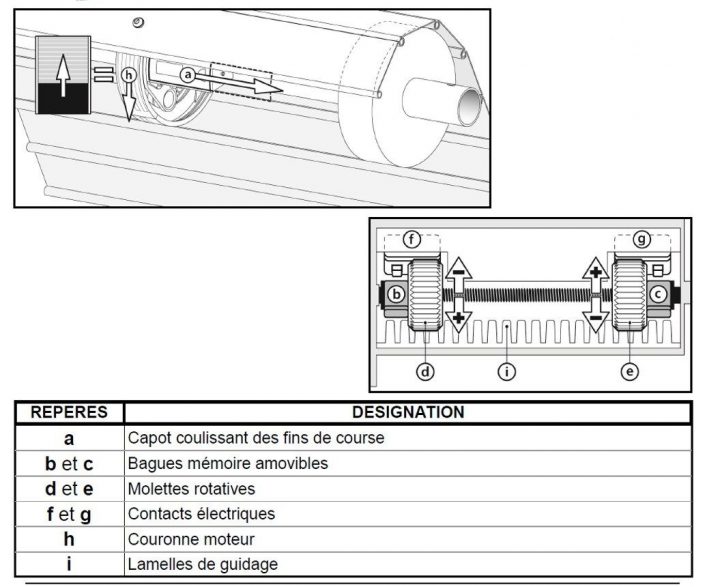 h
a
f
g
b
c
d
i
e

| REPERES | DESIGNATION |
|---|---|
| a | Capot coulissant des fins de course |
| b et c | Bagues mémoire amovibles |
| d et e | Molettes rotatives |
| f et g | Contacts électriques |
| h | Couronne moteur |
| i | Lamelles de guidage |